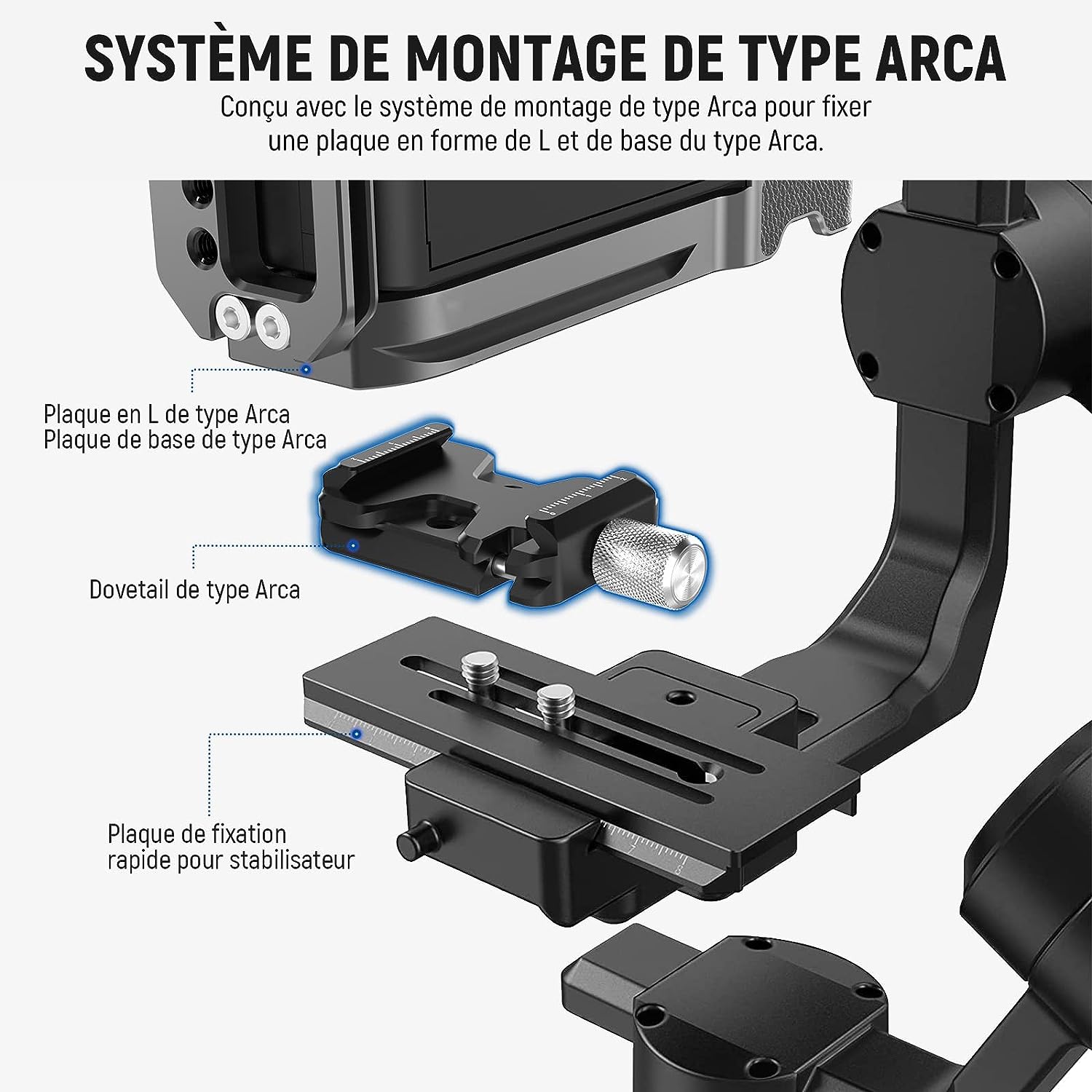 SYSTÈME DE MONTAGE DE TYPE ARCA

Conçu avec le système de montage de type Arca pour fixer une plaque en forme de L et de base du type Arca.

Plaque en L de type Arca
Plaque de base de type Arca

Dovetail de type Arca

Plaque de fixation rapide pour stabilisateur