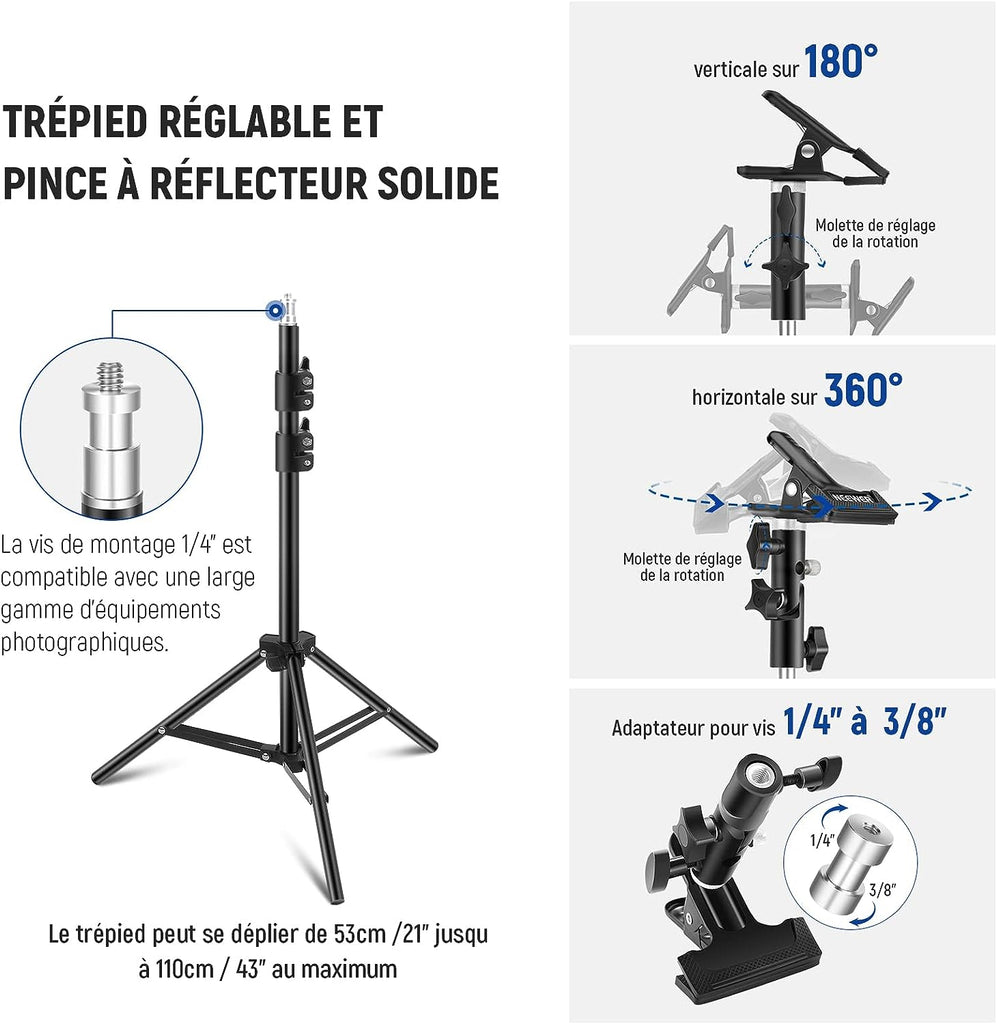 TRÉPIED RÉGLABLE ET PINCE À RÉFLECTEUR SOLIDE

La vis de montage 1/4" est compatible avec une large gamme d'équipements photographiques.

Le trépied peut se déplier de 53cm /21" jusqu à 110cm / 43" au maximum

verticale sur 180°

Molette de réglage de la rotation

horizontale sur 360°

NEEWER

Molette de réglage de la rotation

Adaptateur pour vis 1/4" à 3/8"

1/4"

3/8"