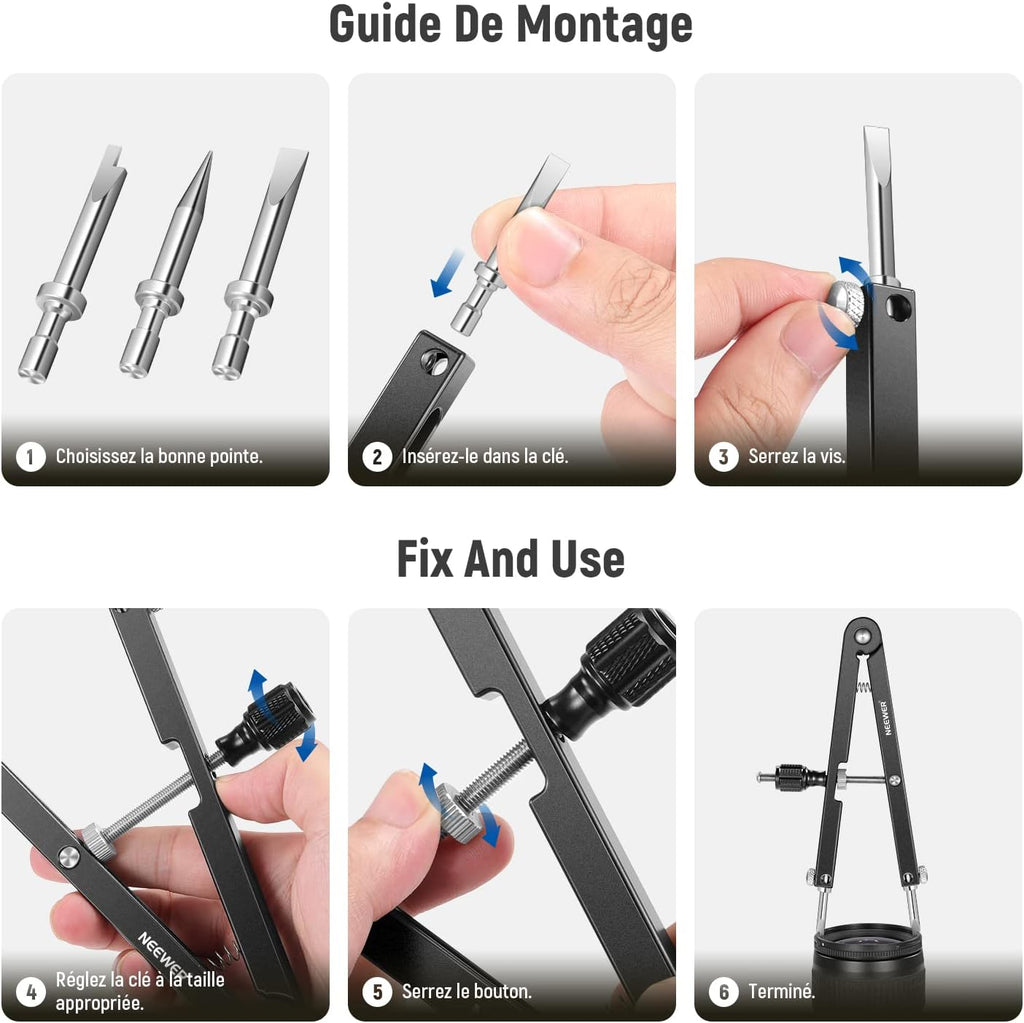 Guide De Montage

1 Choisissez la bonne pointe.

2 Insérez-le dans la clé.

3 Serrez la vis.

Fix And Use

NEEWER

4 Réglez la clé à la taille appropriée.

5 Serrez le bouton.

NEEWER

6 Terminé.