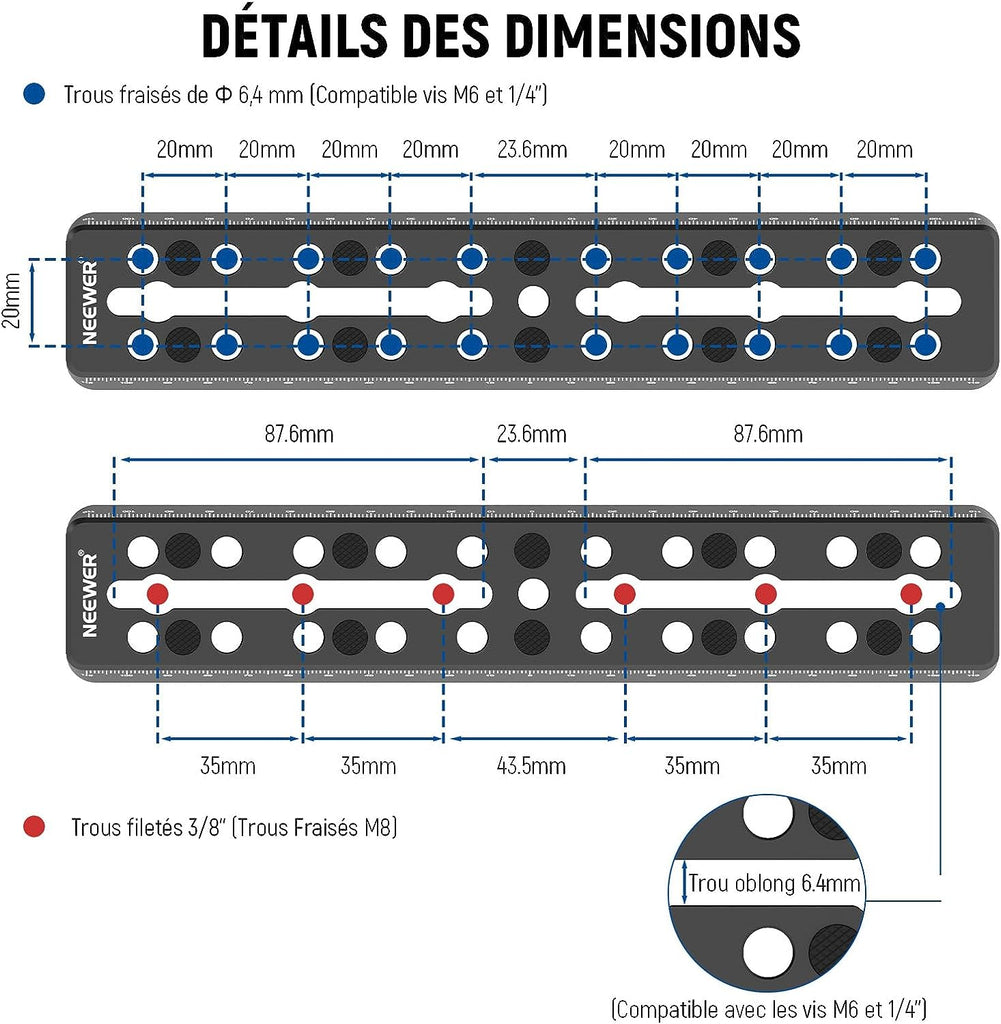 DÉTAILS DES DIMENSIONS

Trous fraisés de Φ 6,4 mm (Compatible vis M6 et 1/4")

20mm 20mm 20mm 20mm 23.6mm 20mm 20mm 20mm 20mm

20mm

NEEWER®

87.6mm 23.6mm 87.6mm

NEEWER®

35mm 35mm 43.5mm 35mm 35mm

Trous filetés 3/8" (Trous Fraisés M8)

Trou oblong 6.4mm

(Compatible avec les vis M6 et 1/4")