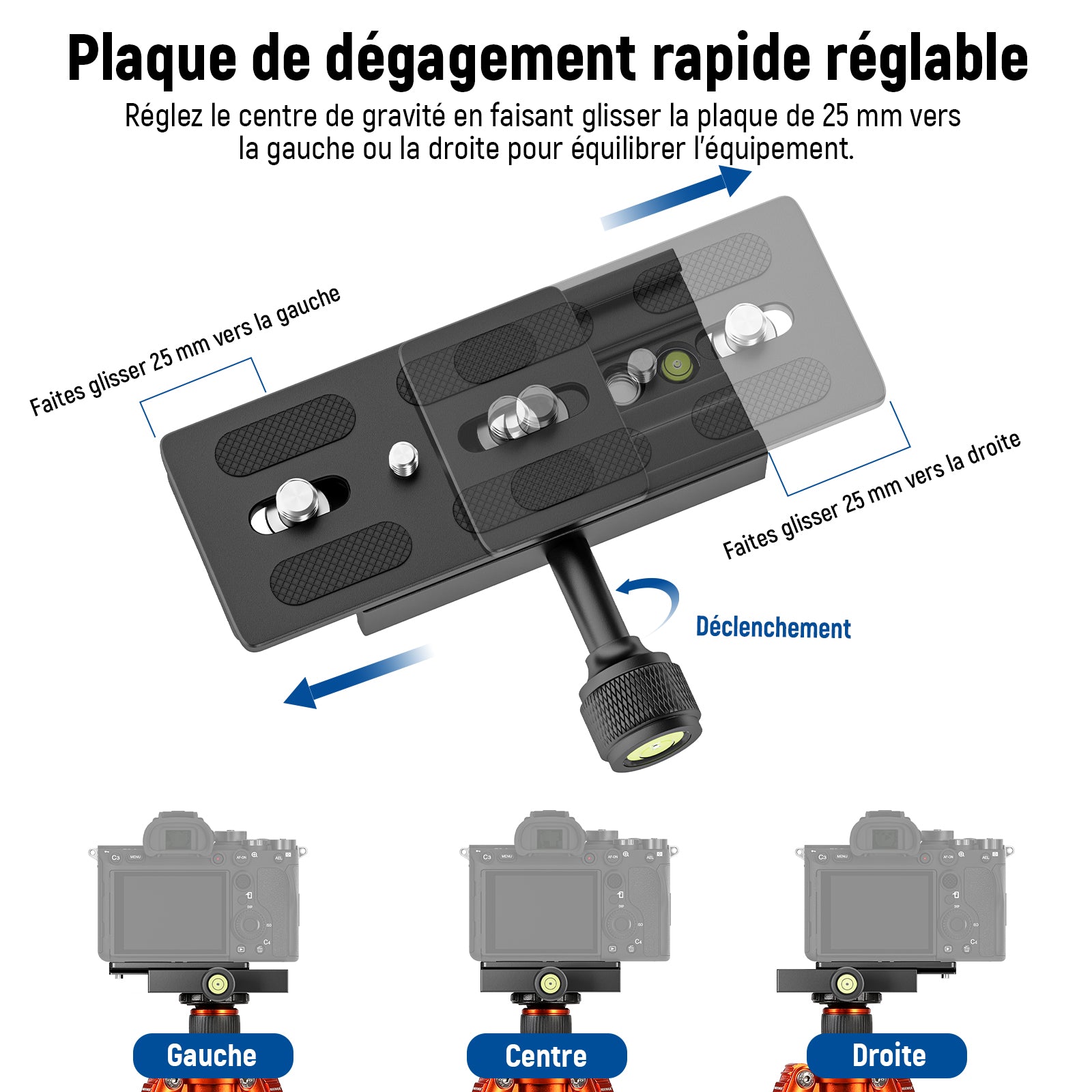 Plaque de dégagement rapide réglable

Réglez le centre de gravité en faisant glisser la plaque de 25 mm vers la gauche ou la droite pour équilibrer l'équipement.

Faites glisser 25 mm vers la gauche

Faites glisser 25 mm vers la droite

Déclenchement

Gauche

Centre

Droite