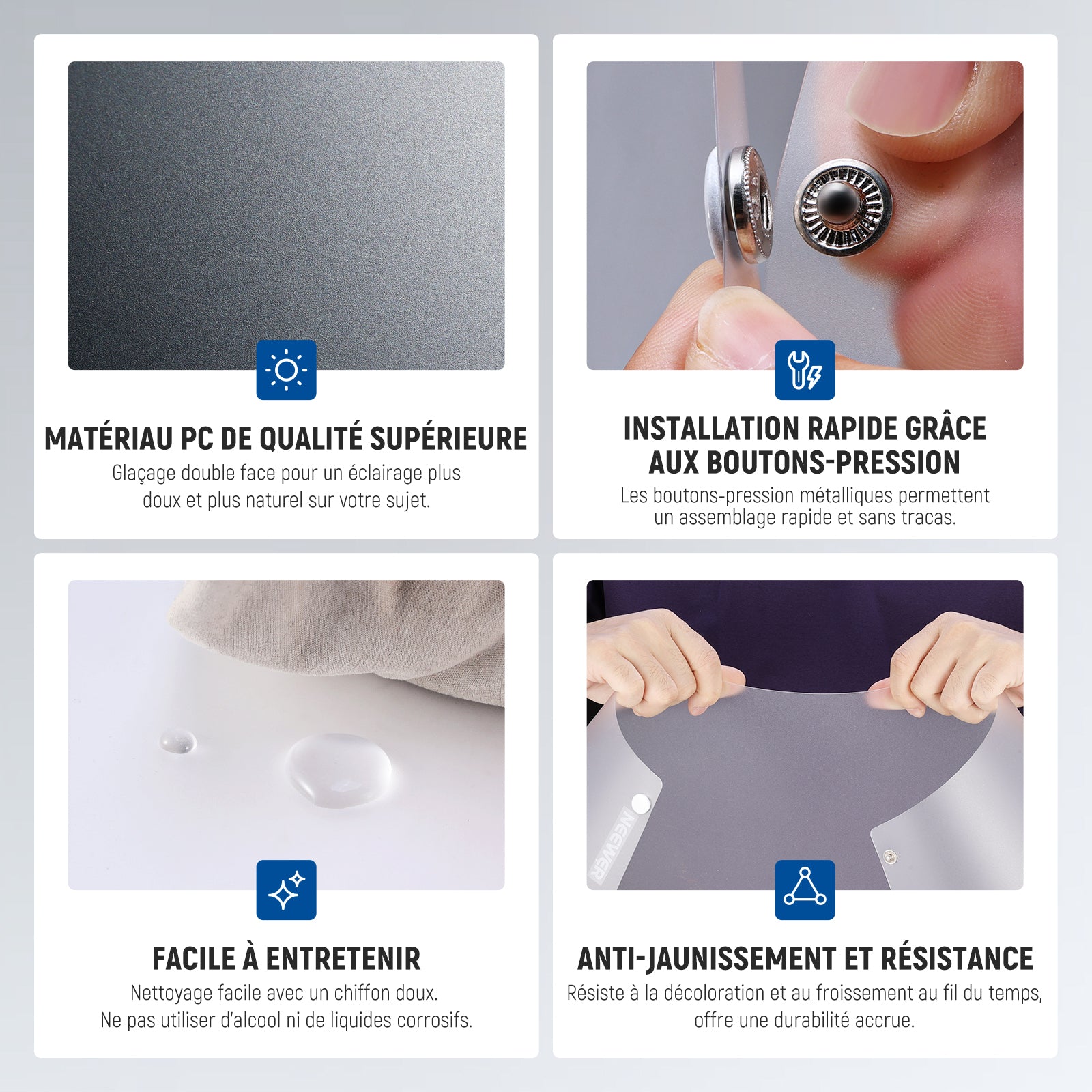 MATÉRIAU PC DE QUALITÉ SUPÉRIEURE

Glaçage double face pour un éclairage plus doux et plus naturel sur votre sujet.

INSTALLATION RAPIDE GRÂCE AUX BOUTONS-PRESSION

Les boutons-pression métalliques permettent un assemblage rapide et sans tracas.

FACILE À ENTRETENIR

Nettoyage facile avec un chiffon doux. Ne pas utiliser d'alcool ni de liquides corrosifs.

NEEWER

ANTI-JAUNISSEMENT ET RÉSISTANCE

Résiste à la décoloration et au froissement au fil du temps, offre une durabilité accrue.