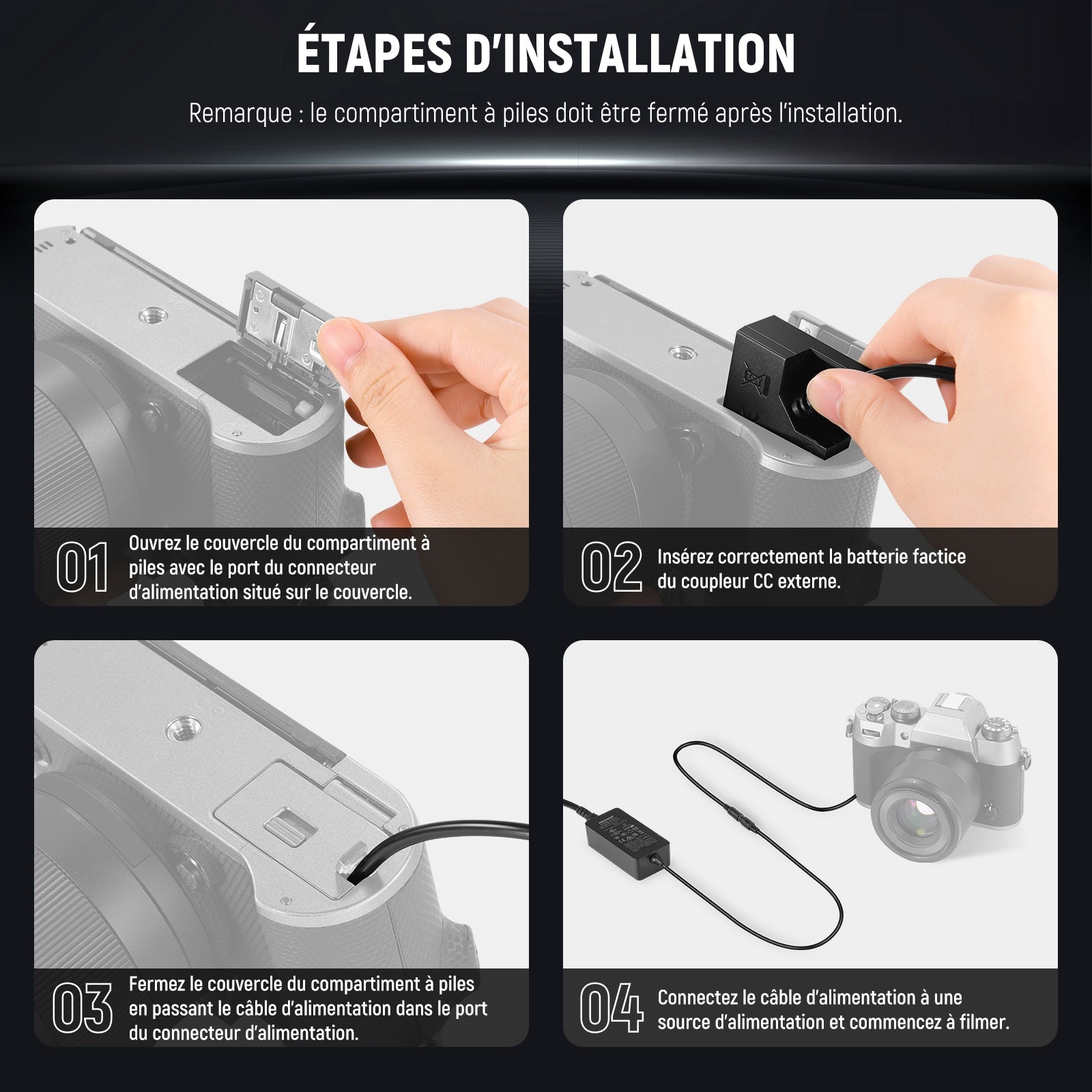 ÉTAPES D'INSTALLATION

Remarque : le compartiment à piles doit être fermé après l'installation.

01 Ouvrez le couvercle du compartiment à piles avec le port du connecteur d'alimentation situé sur le couvercle.

02 Insérez correctement la batterie factice du coupleur CC externe.

03 Fermez le couvercle du compartiment à piles en passant le câble d'alimentation dans le port du connecteur d'alimentation.

04 Connectez le câble d'alimentation à une source d'alimentation et commencez à filmer.