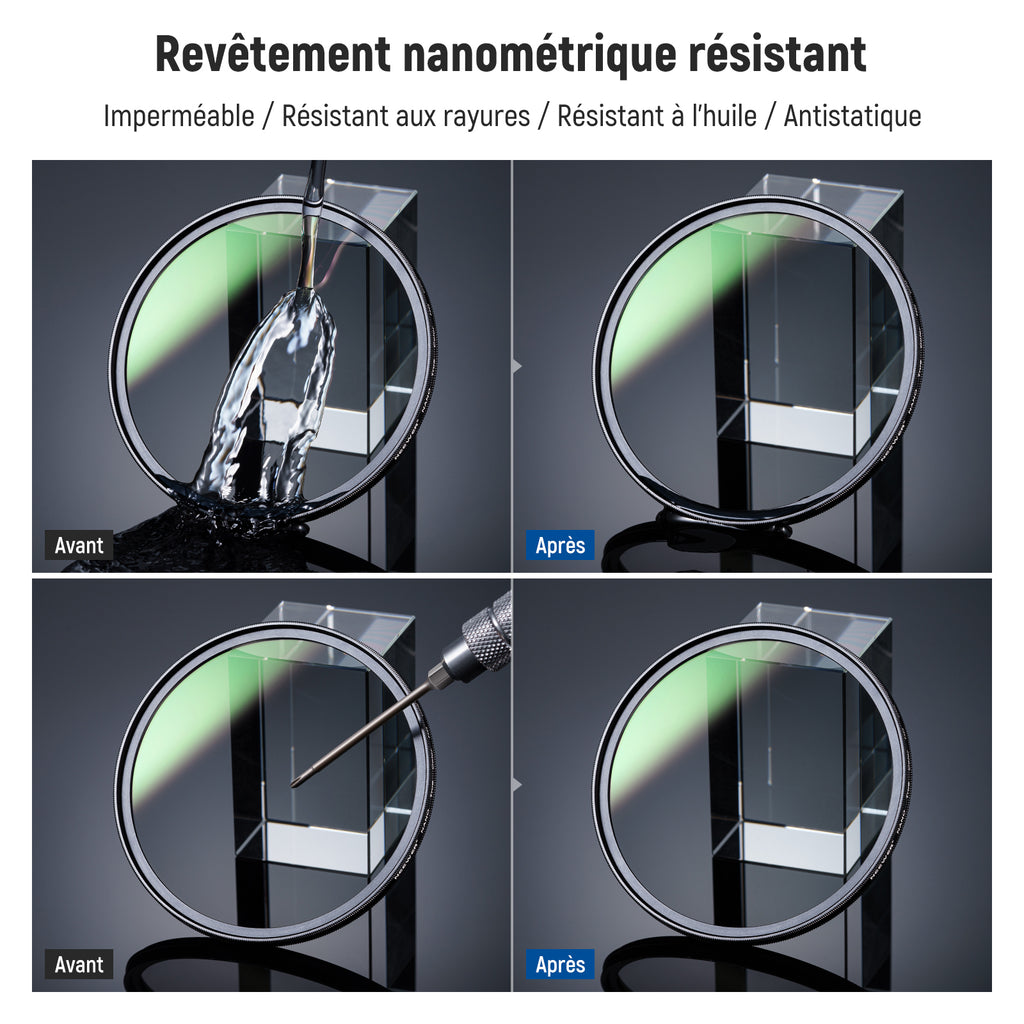 Revêtement nanométrique résistant

Imperméable / Résistant aux rayures / Résistant à l'huile / Antistatique

Avant

Après

Avant

Après