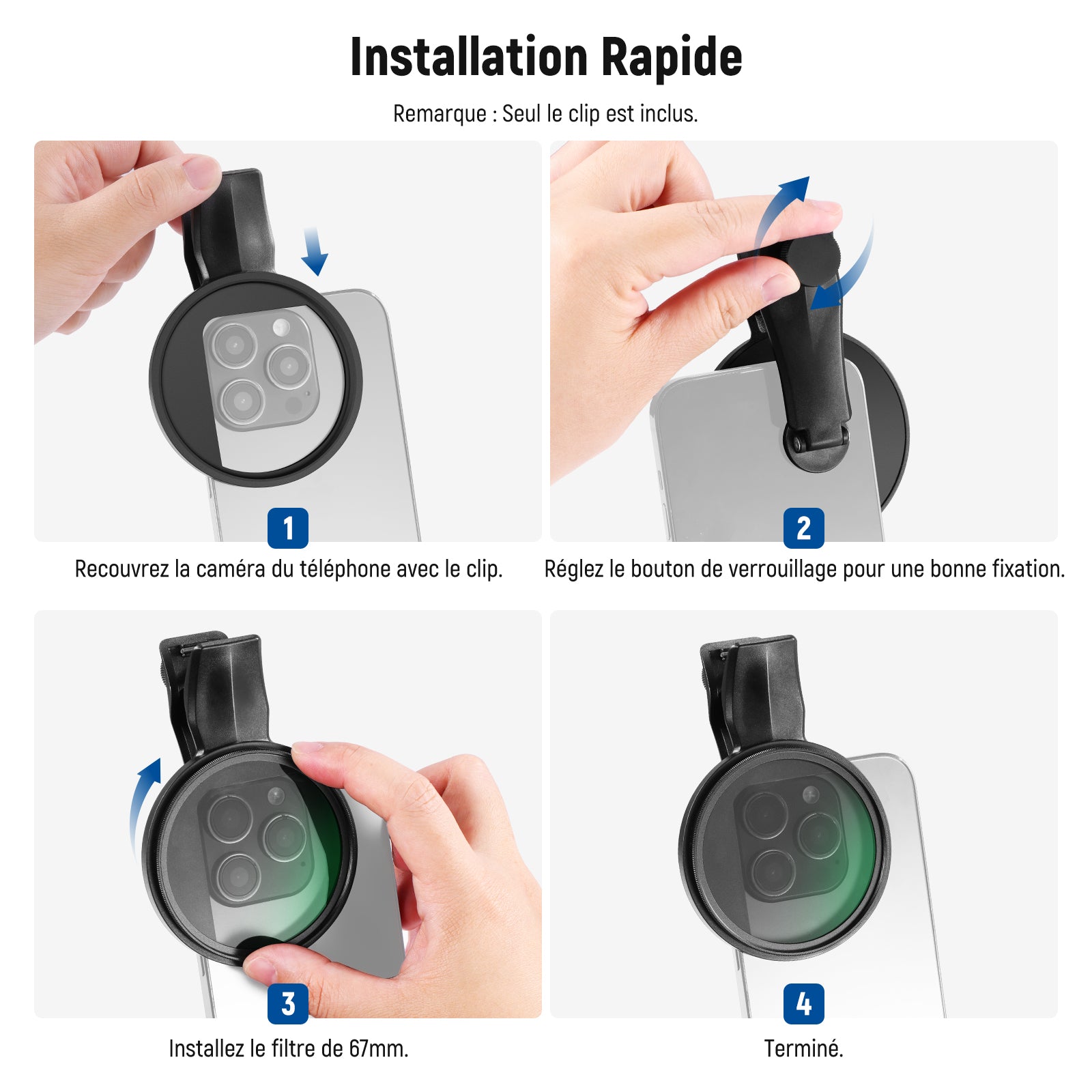 Installation Rapide

Remarque : Seul le clip est inclus.

1

Recouvrez la caméra du téléphone avec le clip.

2

Réglez le bouton de verrouillage pour une bonne fixation.

3

Installez le filtre de 67mm.

4

Terminé.