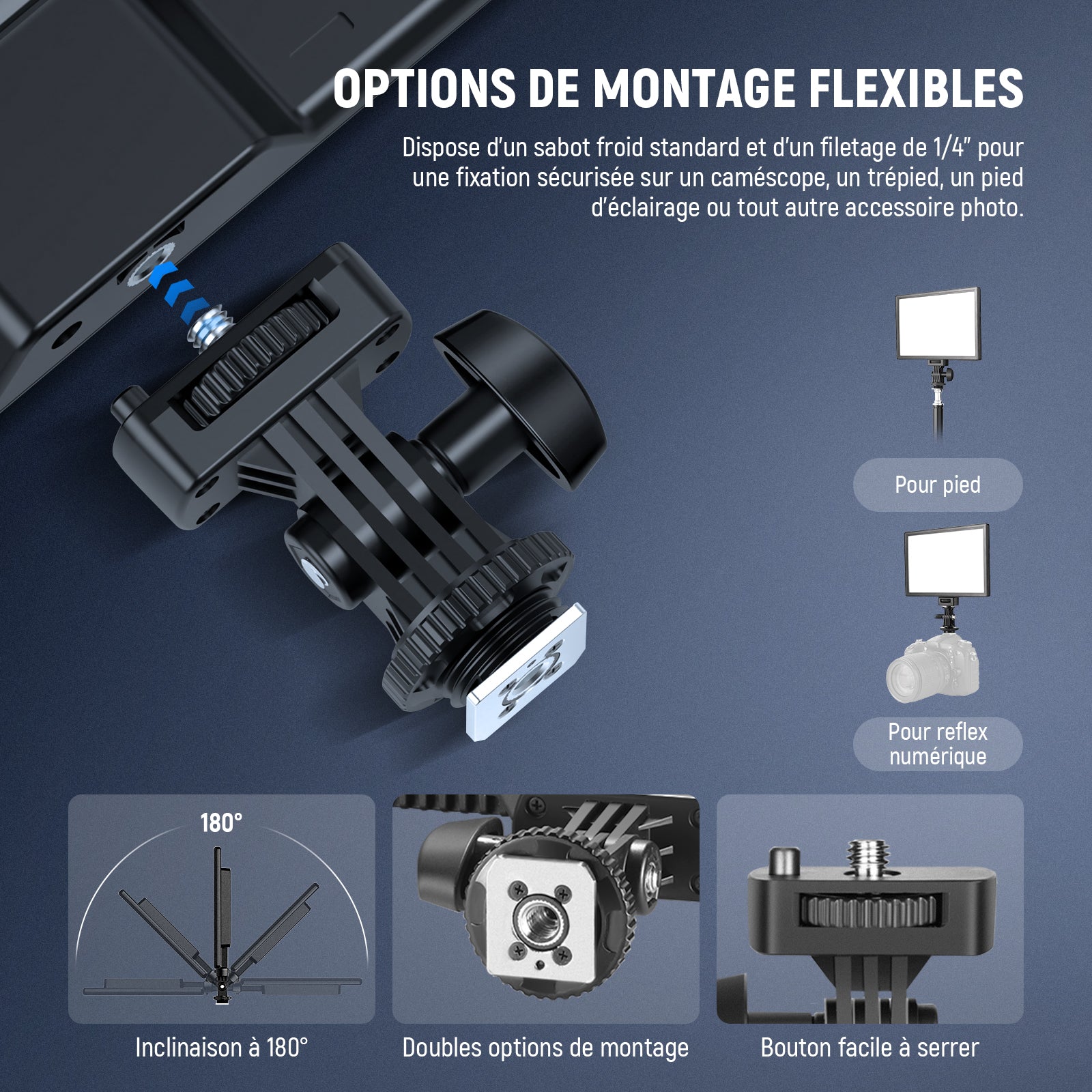 OPTIONS DE MONTAGE FLEXIBLES

Dispose d'un sabot froid standard et d'un filetage de 1/4" pour une fixation sécurisée sur un caméscope, un trépied, un pied d'éclairage ou tout autre accessoire photo.

Pour pied

Pour reflex numérique

180°

Inclinaison à 180°

Doubles options de montage

Bouton facile à serrer