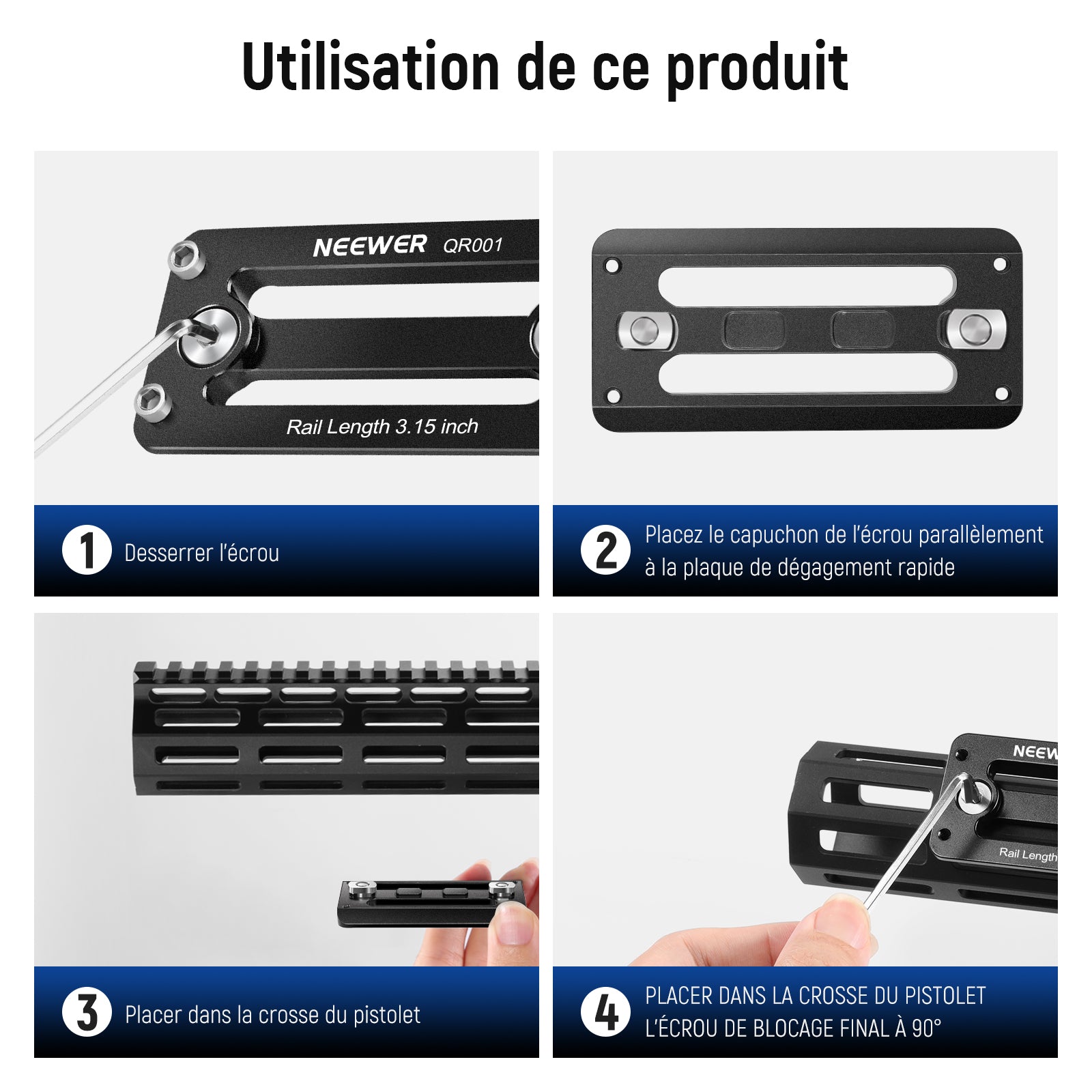 Utilisation de ce produit

NEEWER QR001

Rail Length 3.15 inch

1 Desserrer l'écrou

2 Placez le capuchon de l'écrou parallèlement à la plaque de dégagement rapide

3 Placer dans la crosse du pistolet

NEEW

Rail Length

4 PLACER DANS LA CROSSE DU PISTOLET L'ÉCROU DE BLOCAGE FINAL À 90°