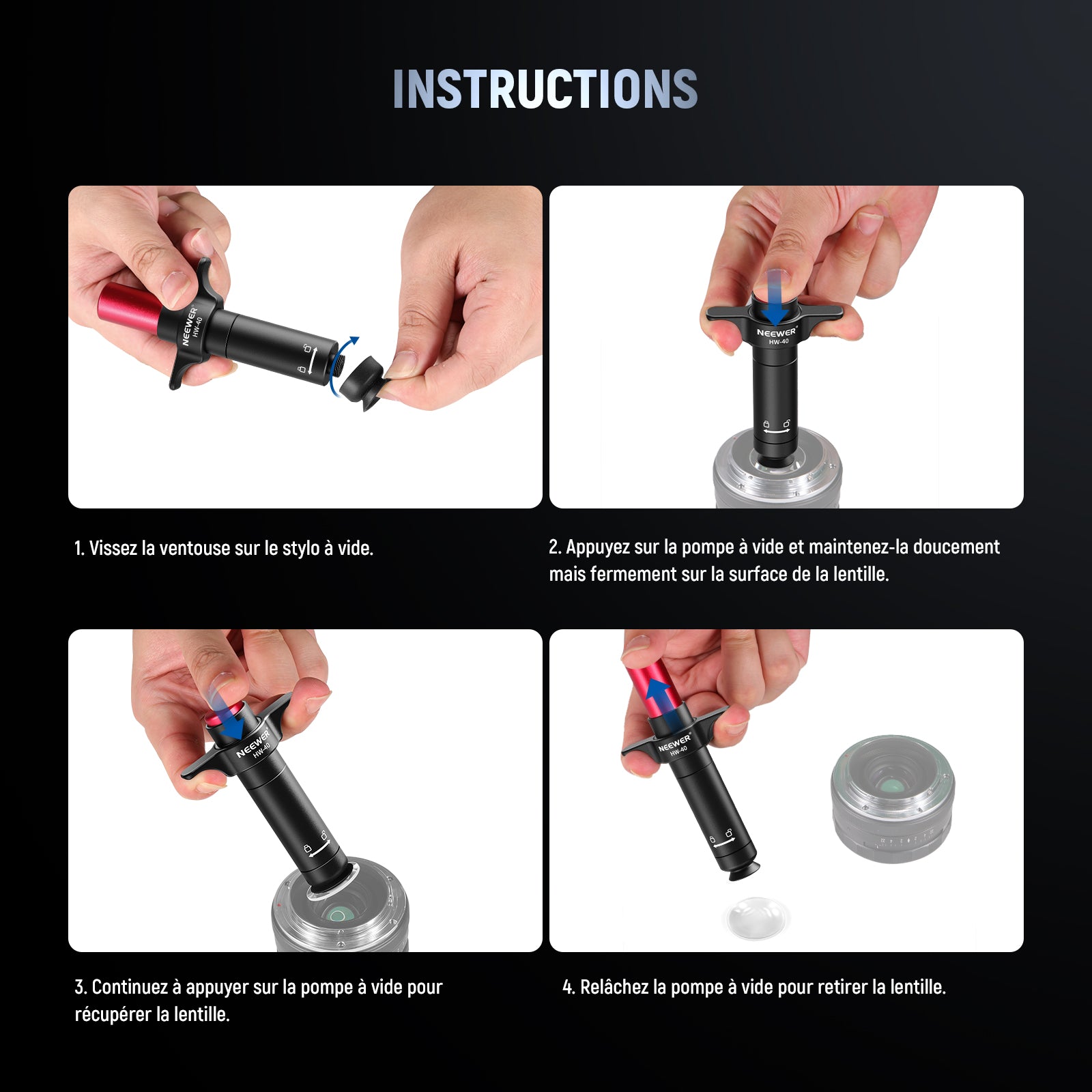 INSTRUCTIONS

NEEWER® HW-40

NEEWER® HW-40

1. Vissez la ventouse sur le stylo à vide.

2. Appuyez sur la pompe à vide et maintenez-la doucement mais fermement sur la surface de la lentille.

NEEWER® HW-40

NEEWER® HW-40

3. Continuez à appuyer sur la pompe à vide pour récupérer la lentille.

4. Relâchez la pompe à vide pour retirer la lentille.