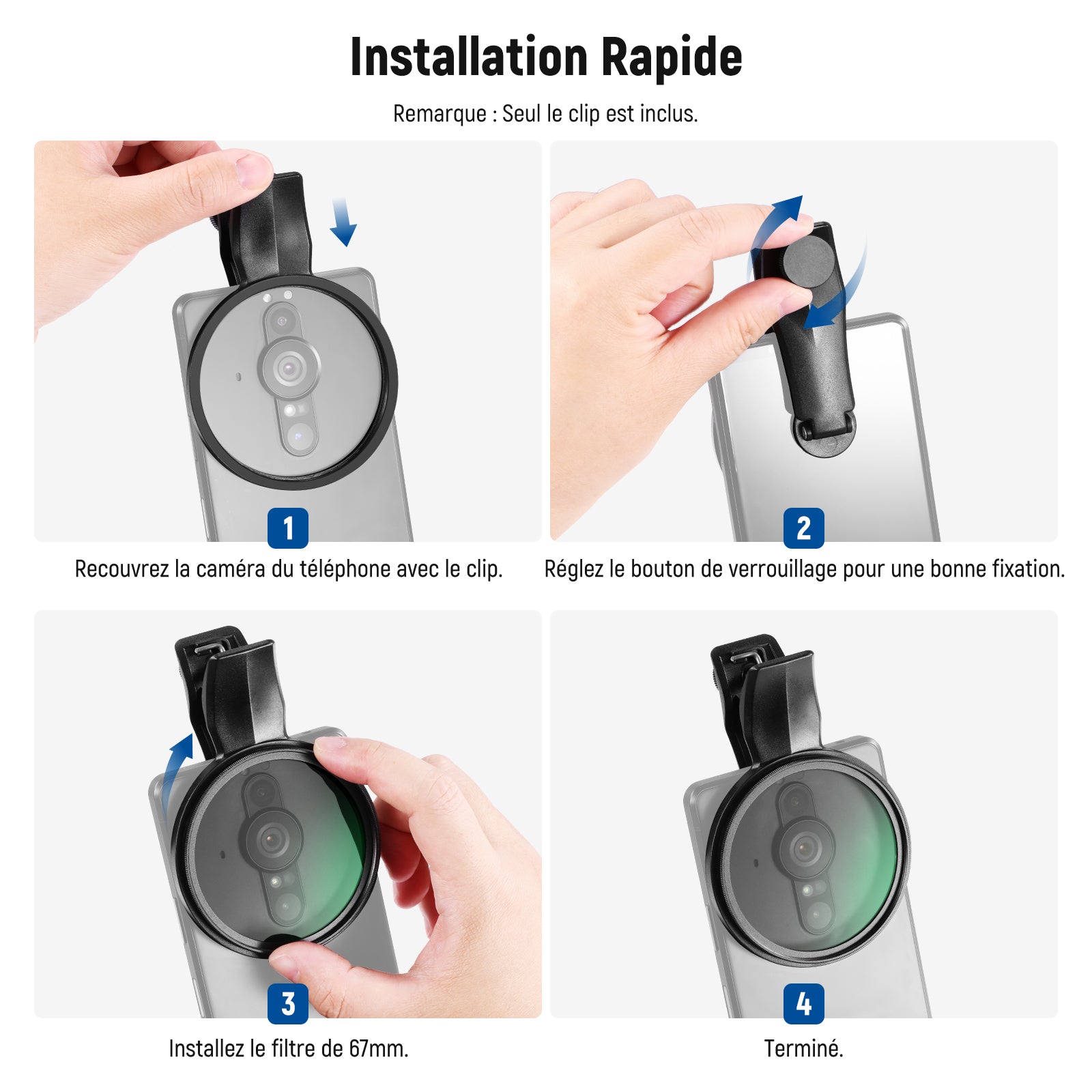 Installation Rapide

Remarque : Seul le clip est inclus.

1

Recouvrez la caméra du téléphone avec le clip.

2

Réglez le bouton de verrouillage pour une bonne fixation.

3

Installez le filtre de 67mm.

4

Terminé.