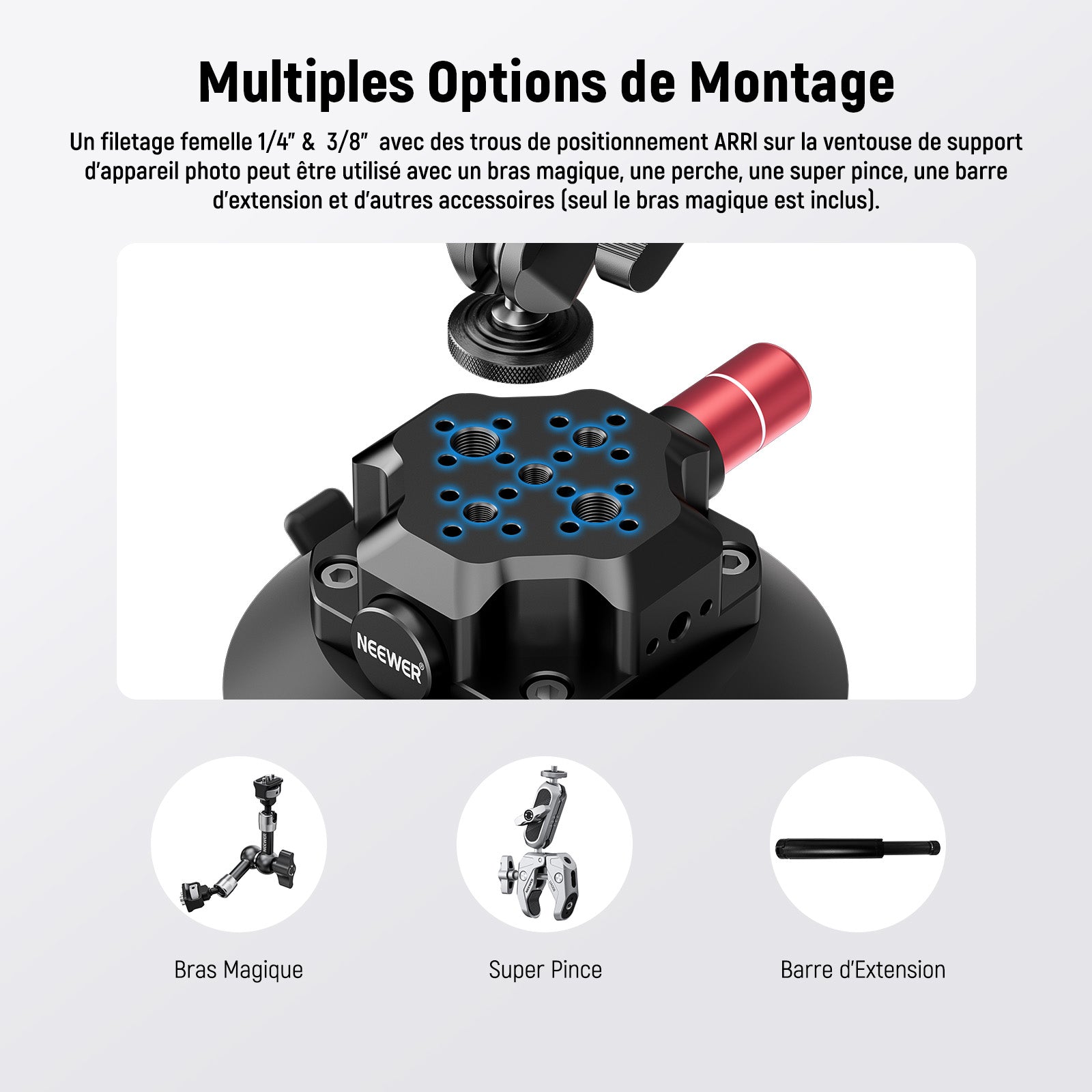 Multiples Options de Montage

Un filetage femelle 1/4" & 3/8" avec des trous de positionnement ARRI sur la ventouse de support d'appareil photo peut être utilisé avec un bras magique, une perche, une super pince, une barre d'extension et d'autres accessoires (seul le bras magique est inclus).

NEEWER®

Bras Magique

Super Pince

Barre d'Extension