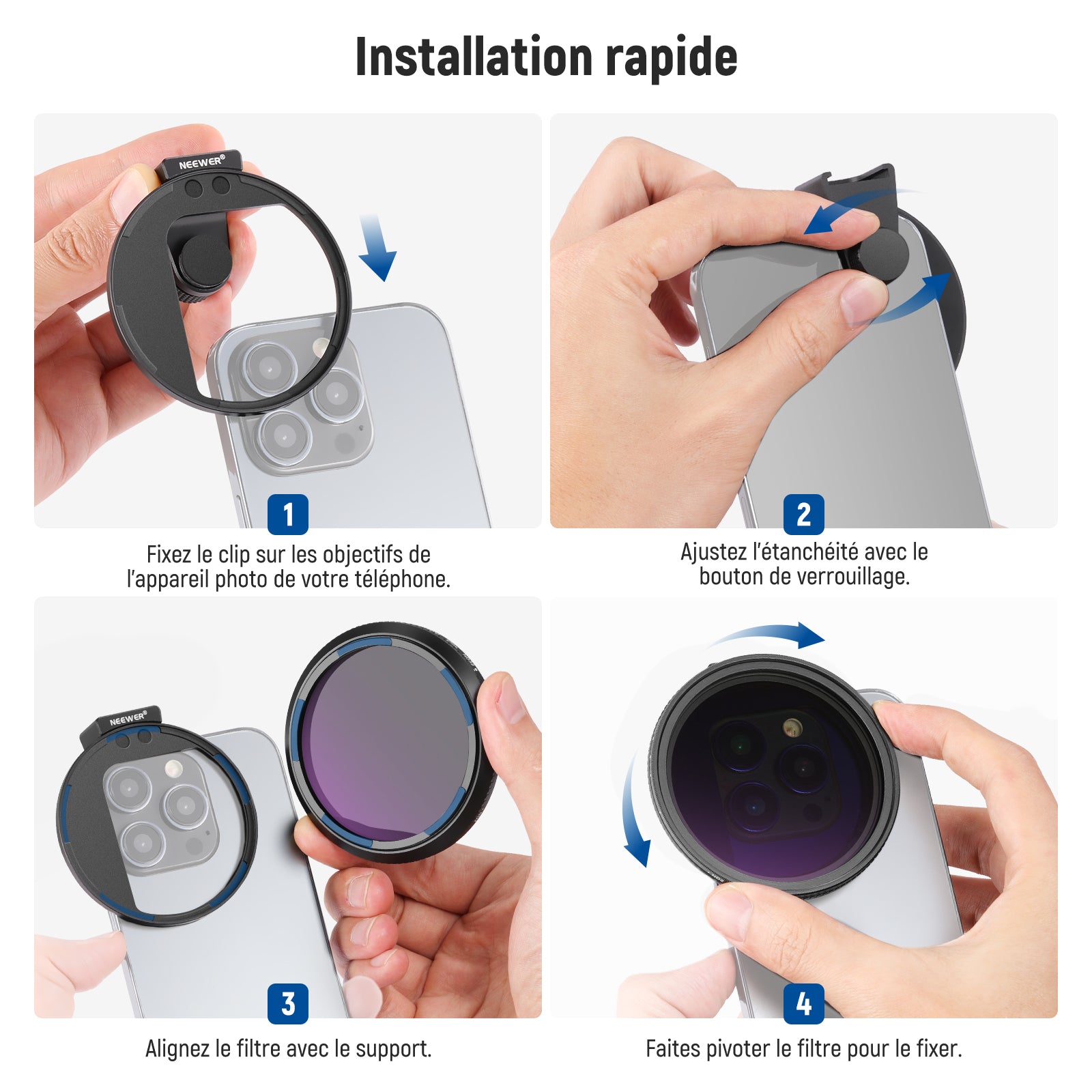 Installation rapide

NEEWER®

1

Fixez le clip sur les objectifs de l'appareil photo de votre téléphone.

2

Ajustez l'étanchéité avec le bouton de verrouillage.

NEEWER®

3

Alignez le filtre avec le support.

4

Faites pivoter le filtre pour le fixer.