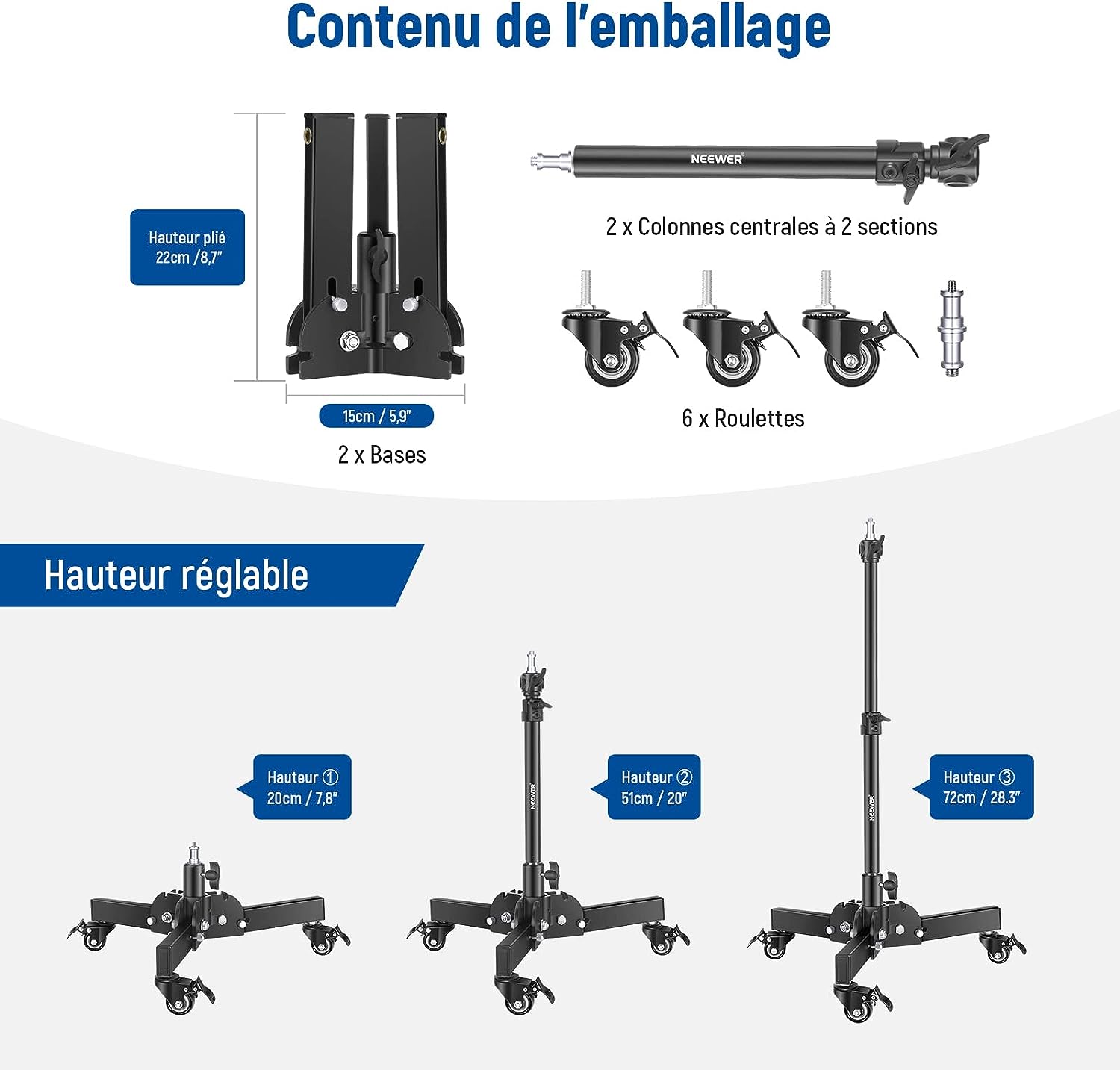 Contenu de l'emballage

Hauteur plié
22cm /8,7"

15cm / 5,9"

2 x Bases

NEEWER

2 x Colonnes centrales à 2 sections

6 x Roulettes

Hauteur réglable

Hauteur ①
20cm / 7,8"

Hauteur ②
51cm / 20"

NEEWER

Hauteur ③
72cm / 28.3"

NEEWER