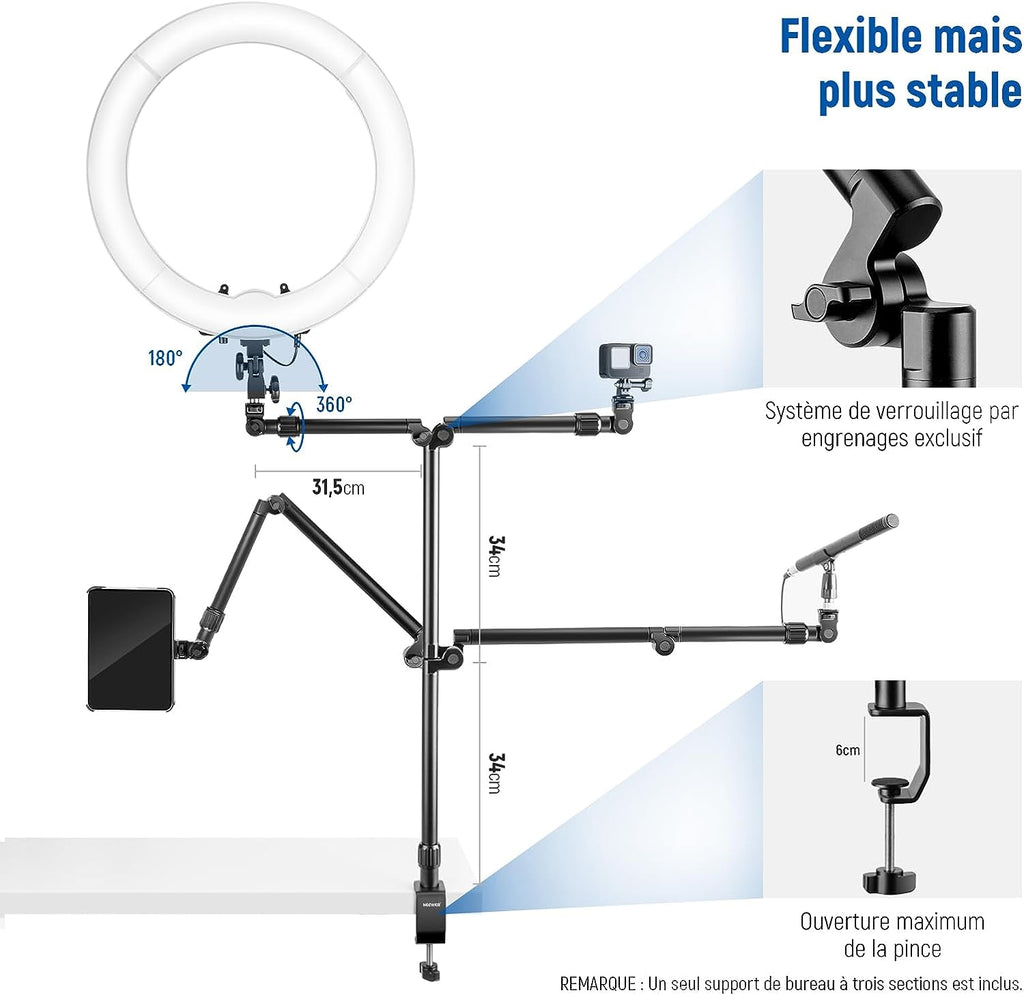 Flexible mais plus stable

180°

360°

31,5cm

34cm

34cm

Système de verrouillage par engrenages exclusif

6cm

NEEWER

Ouverture maximum de la pince

REMARQUE : Un seul support de bureau à trois sections est inclus.