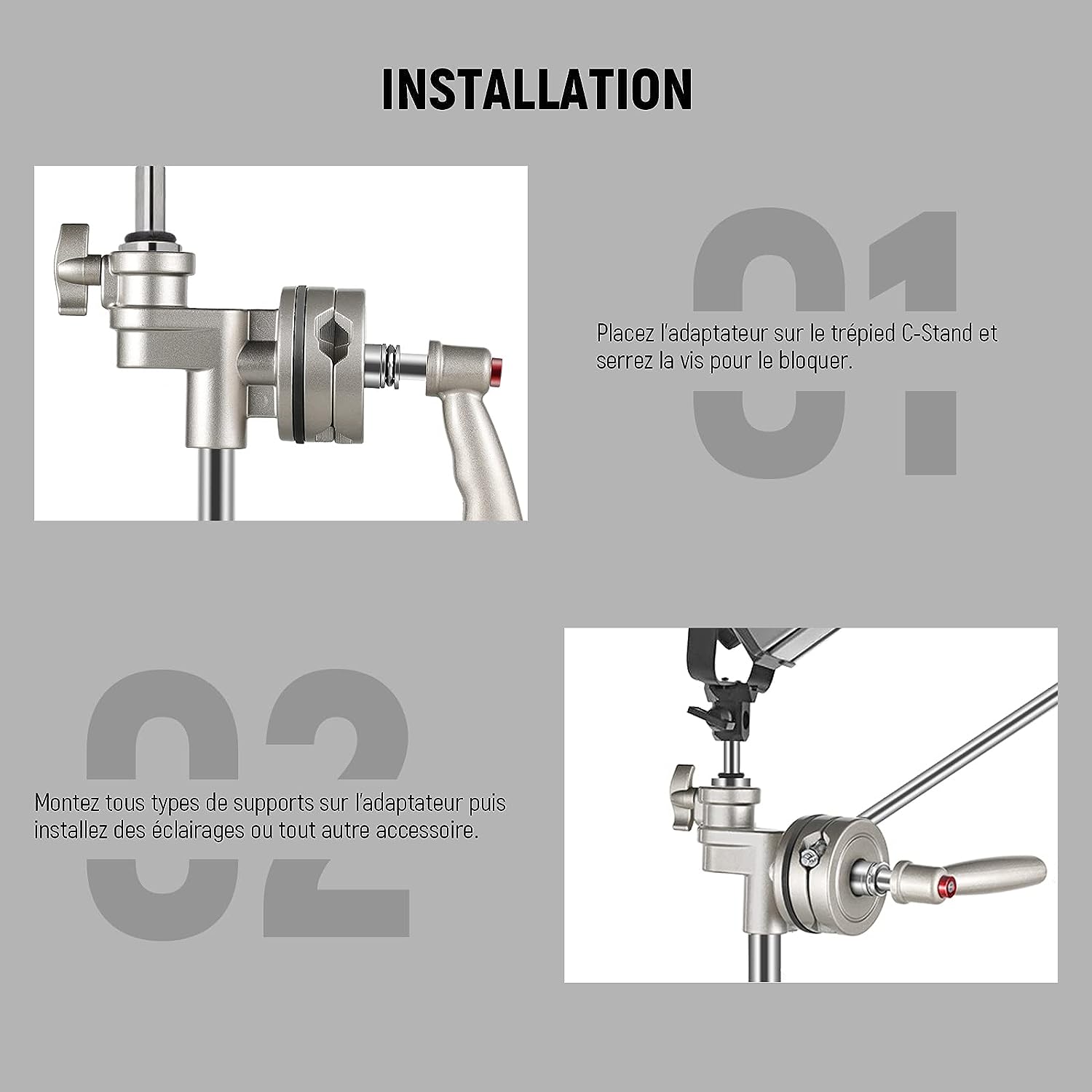 INSTALLATION

01

Placez l'adaptateur sur le trépied C-Stand et serrez la vis pour le bloquer.

02

Montez tous types de supports sur l'adaptateur puis installez des éclairages ou tout autre accessoire.