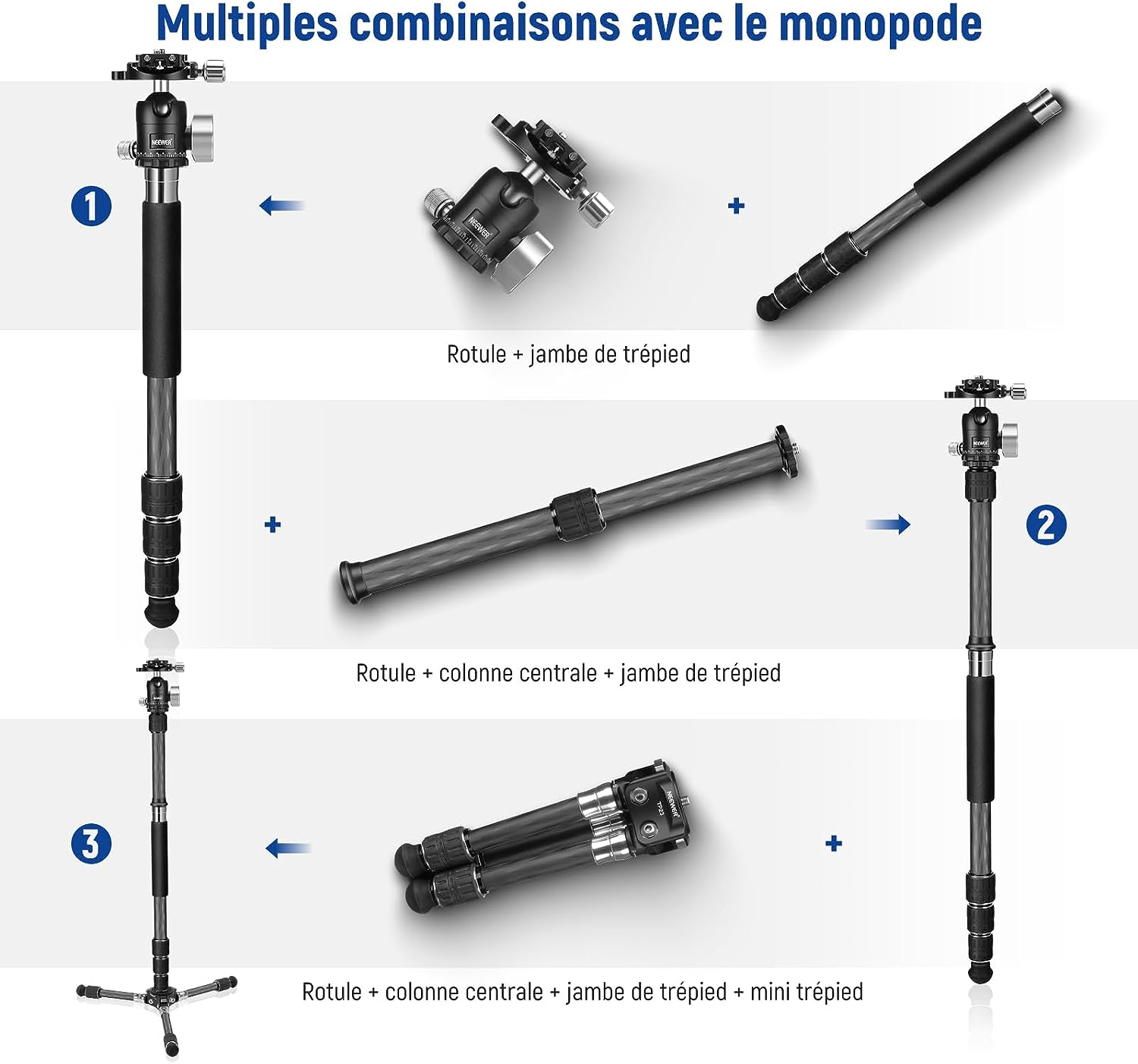 Multiples combinaisons avec le monopode

1

NEEWER

NEEWER

+

Rotule + jambe de trépied

NEEWER

+

2

Rotule + colonne centrale + jambe de trépied

3

NEEWER
TP23

+

Rotule + colonne centrale + jambe de trépied + mini trépied