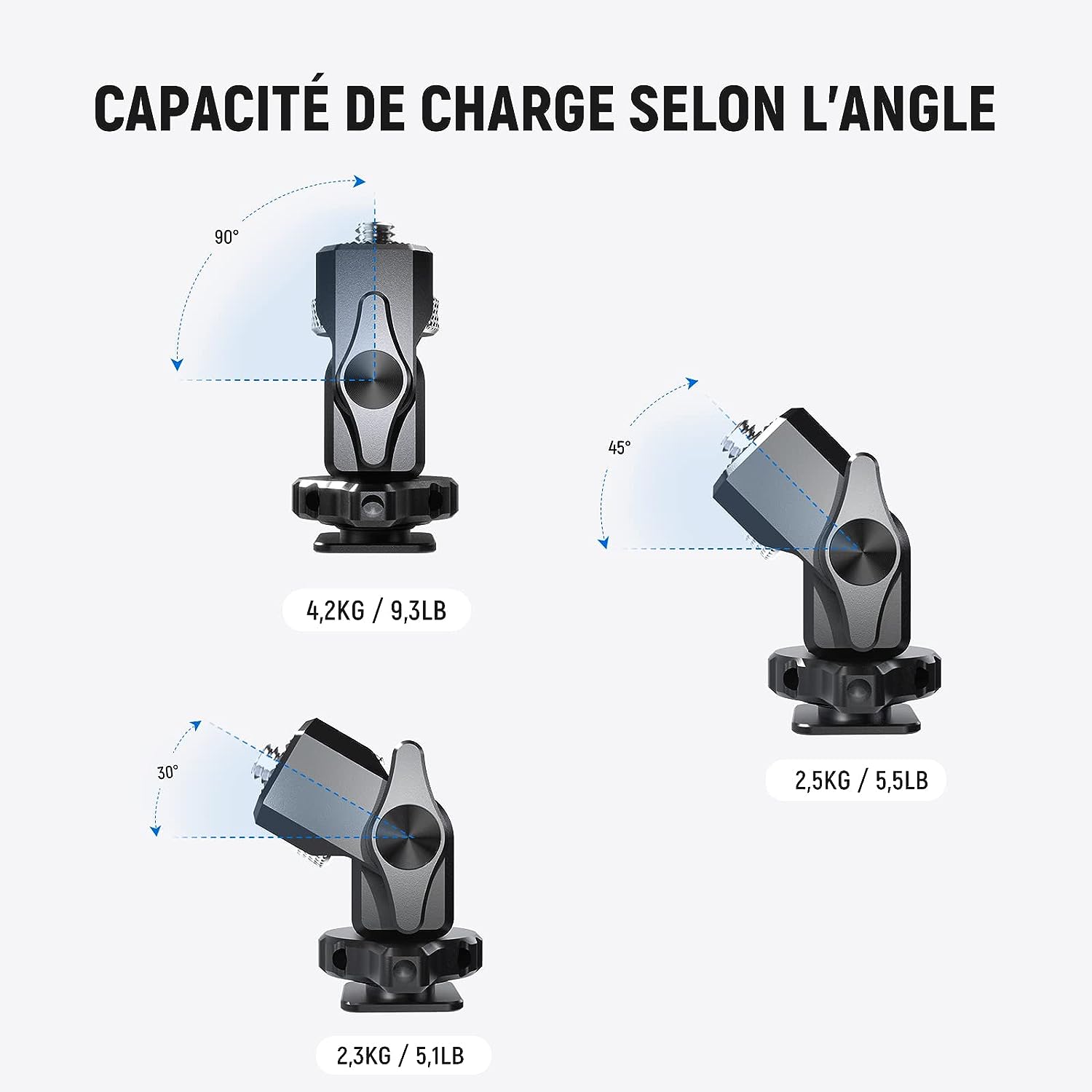 CAPACITÉ DE CHARGE SELON L'ANGLE

90°

4,2KG / 9,3LB

45°

2,5KG / 5,5LB

30°

2,3KG / 5,1LB