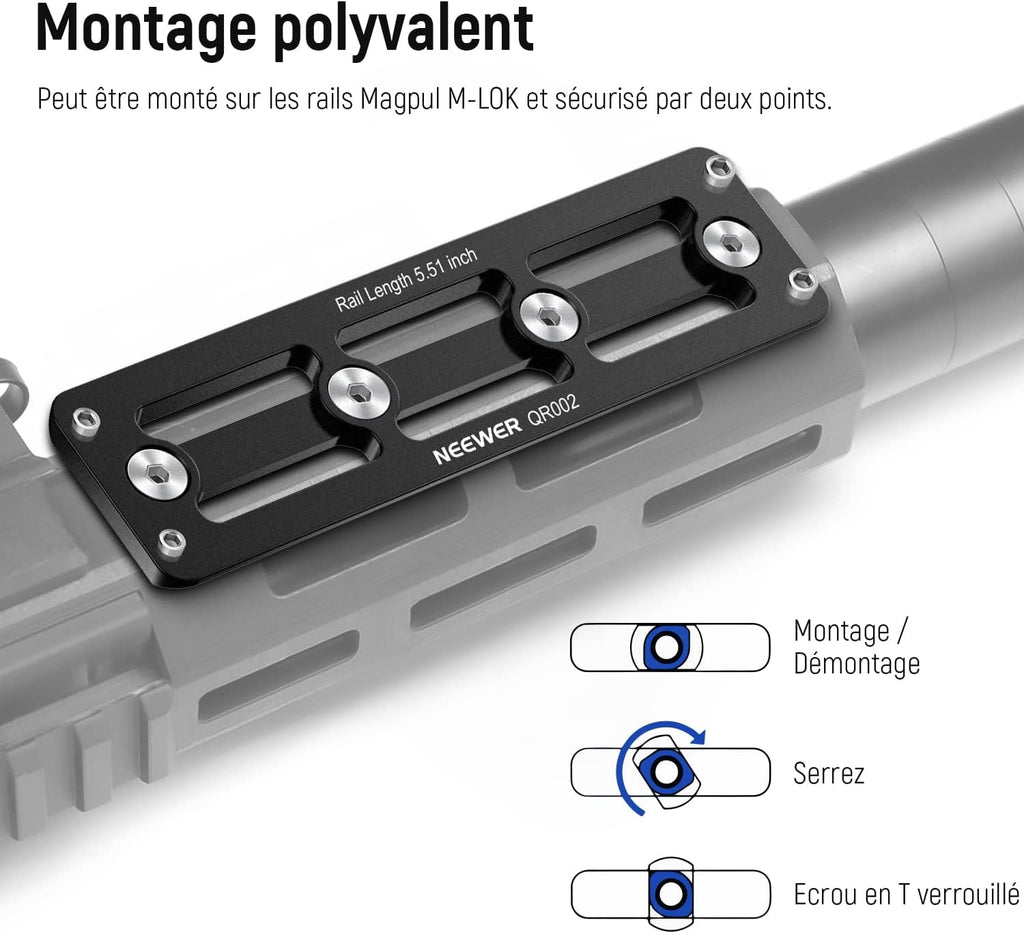 Montage polyvalent

Peut être monté sur les rails Magpul M-LOK et sécurisé par deux points.

Rail Length 5.51 inch

NEEWER QR002

Montage / Démontage

Serrez

Ecrou en T verrouillé