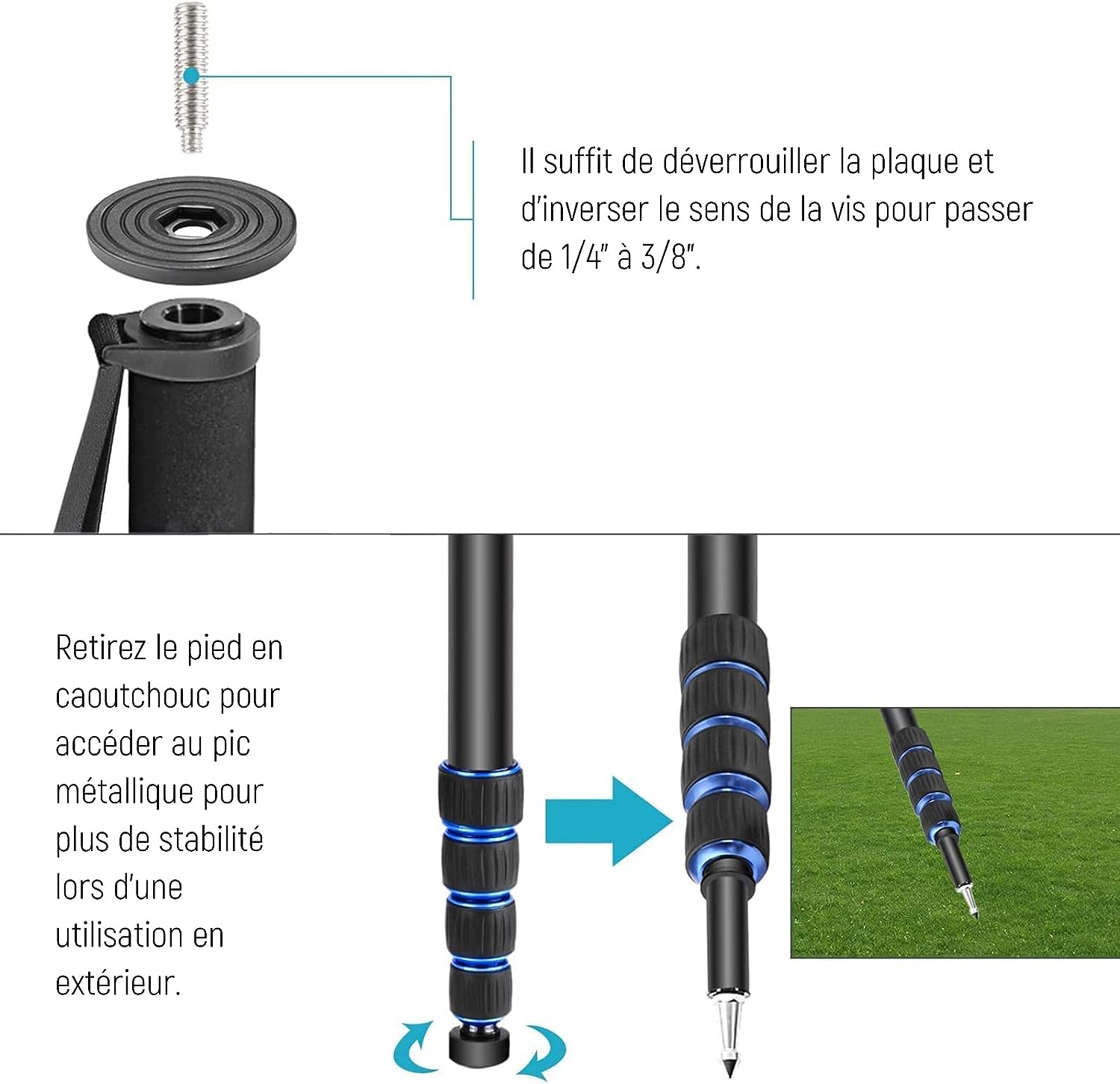 Il suffit de déverrouiller la plaque et d'inverser le sens de la vis pour passer de 1/4" à 3/8".

Retirez le pied en caoutchouc pour accéder au pic métallique pour plus de stabilité lors d'une utilisation en extérieur.