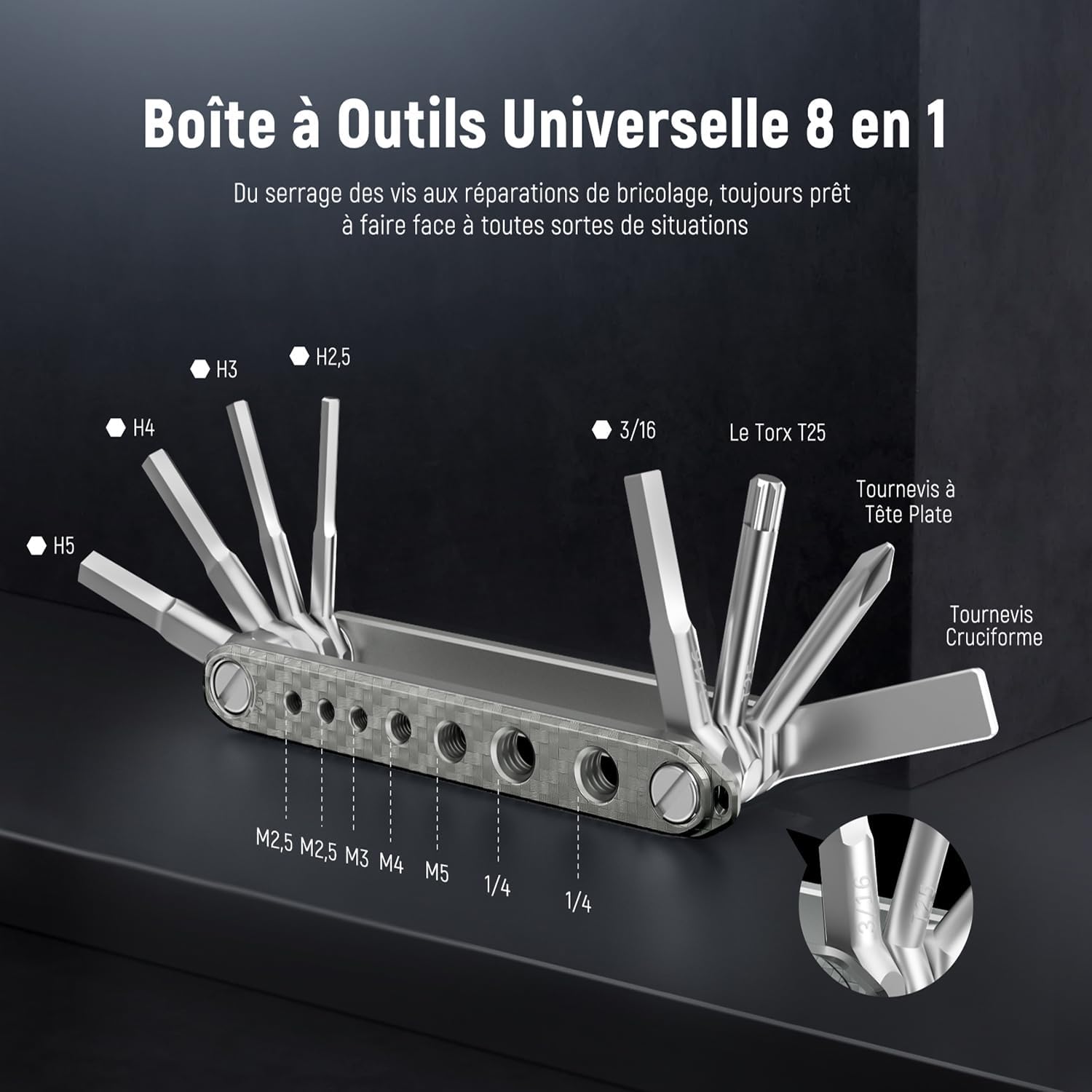 Boîte à Outils Universelle 8 en 1

Du serrage des vis aux réparations de bricolage, toujours prêt à faire face à toutes sortes de situations

H5

H4

H3

H2,5

3/16

Le Torx T25

Tournevis à Tête Plate

Tournevis Cruciforme

M2,5 M2,5 M3 M4 M5 1/4 1/4

3/16

T25