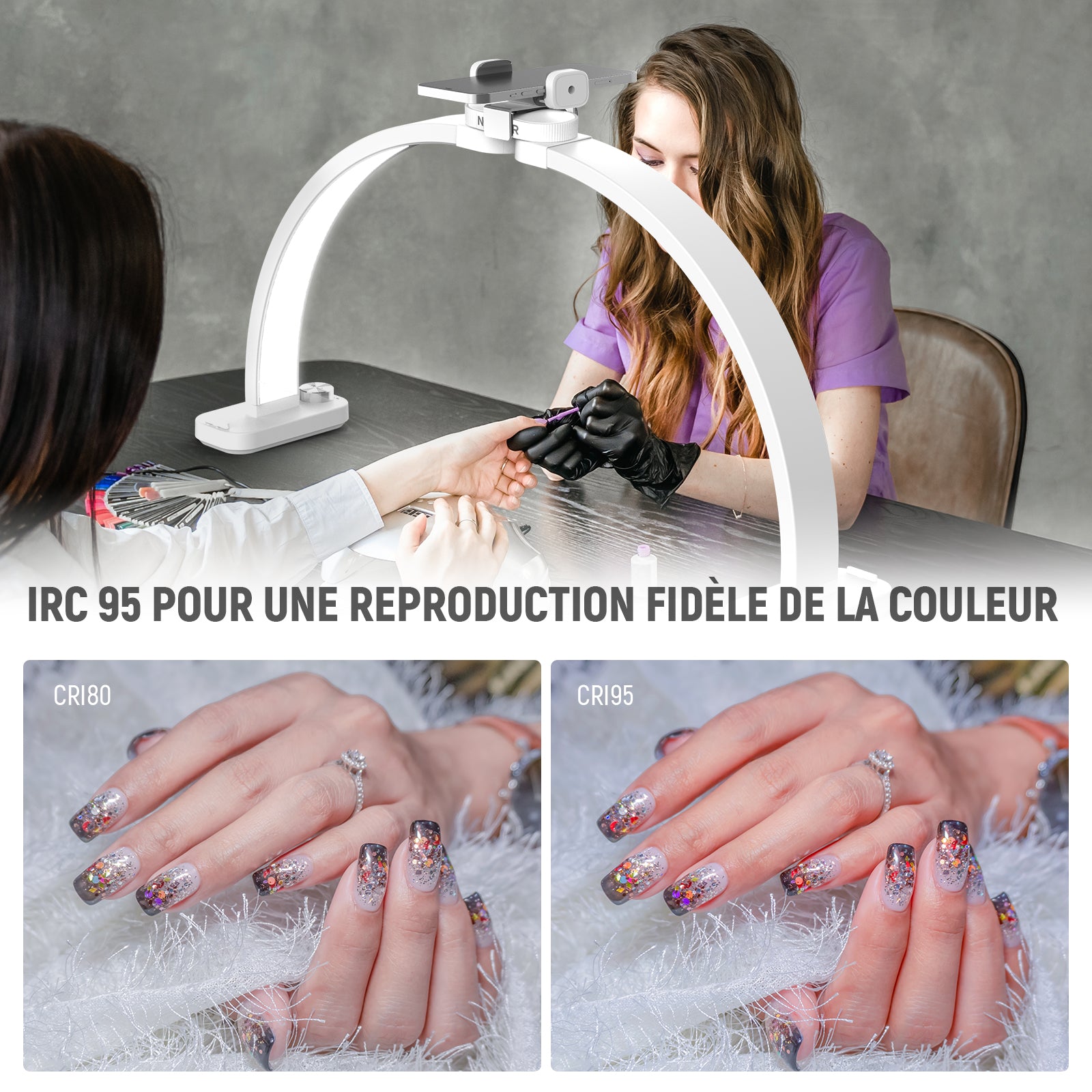 IRC 95 POUR UNE REPRODUCTION FIDÈLE DE LA COULEUR

CRI80

CRI95