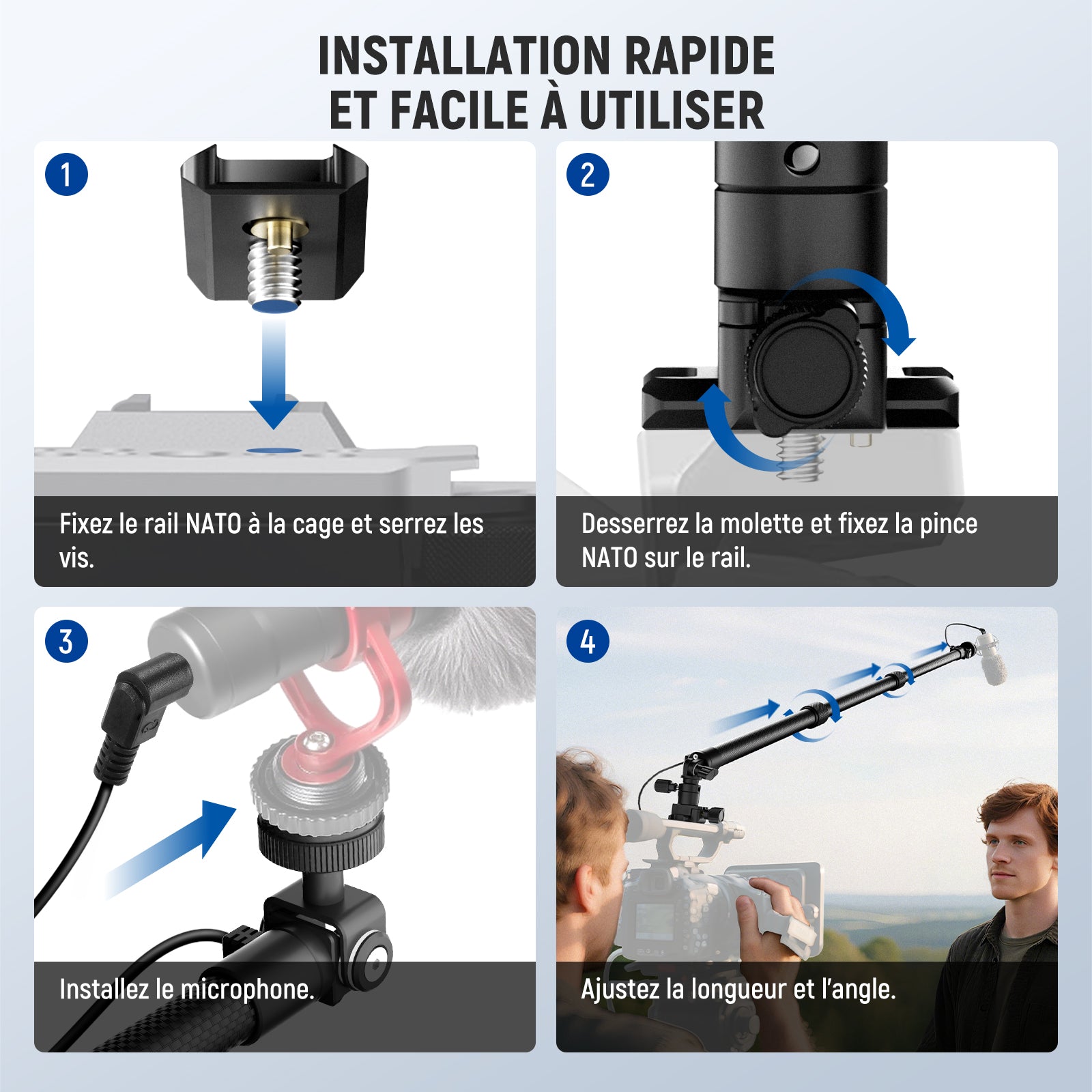 INSTALLATION RAPIDE ET FACILE À UTILISER

1

Fixez le rail NATO à la cage et serrez les vis.

2

Desserrez la molette et fixez la pince NATO sur le rail.

3

Installez le microphone.

4

Ajustez la longueur et l'angle.