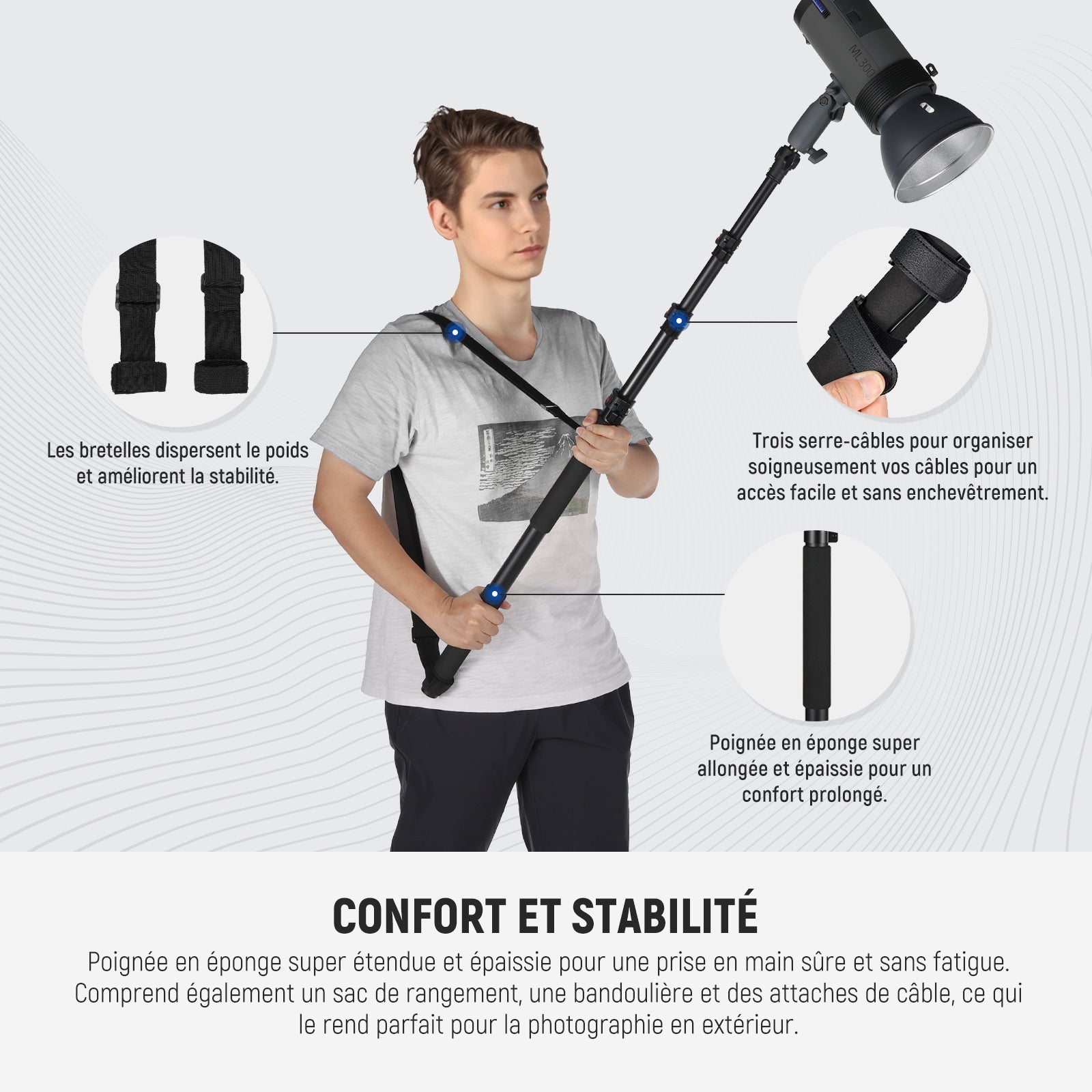 ML300

Les bretelles dispersent le poids et améliorent la stabilité.

Trois serre-câbles pour organiser soigneusement vos câbles pour un accès facile et sans enchevêtrement.

Poignée en éponge super allongée et épaissie pour un confort prolongé.

CONFORT ET STABILITÉ

Poignée en éponge super étendue et épaissie pour une prise en main sûre et sans fatigue. Comprend également un sac de rangement, une bandoulière et des attaches de câble, ce qui le rend parfait pour la photographie en extérieur.