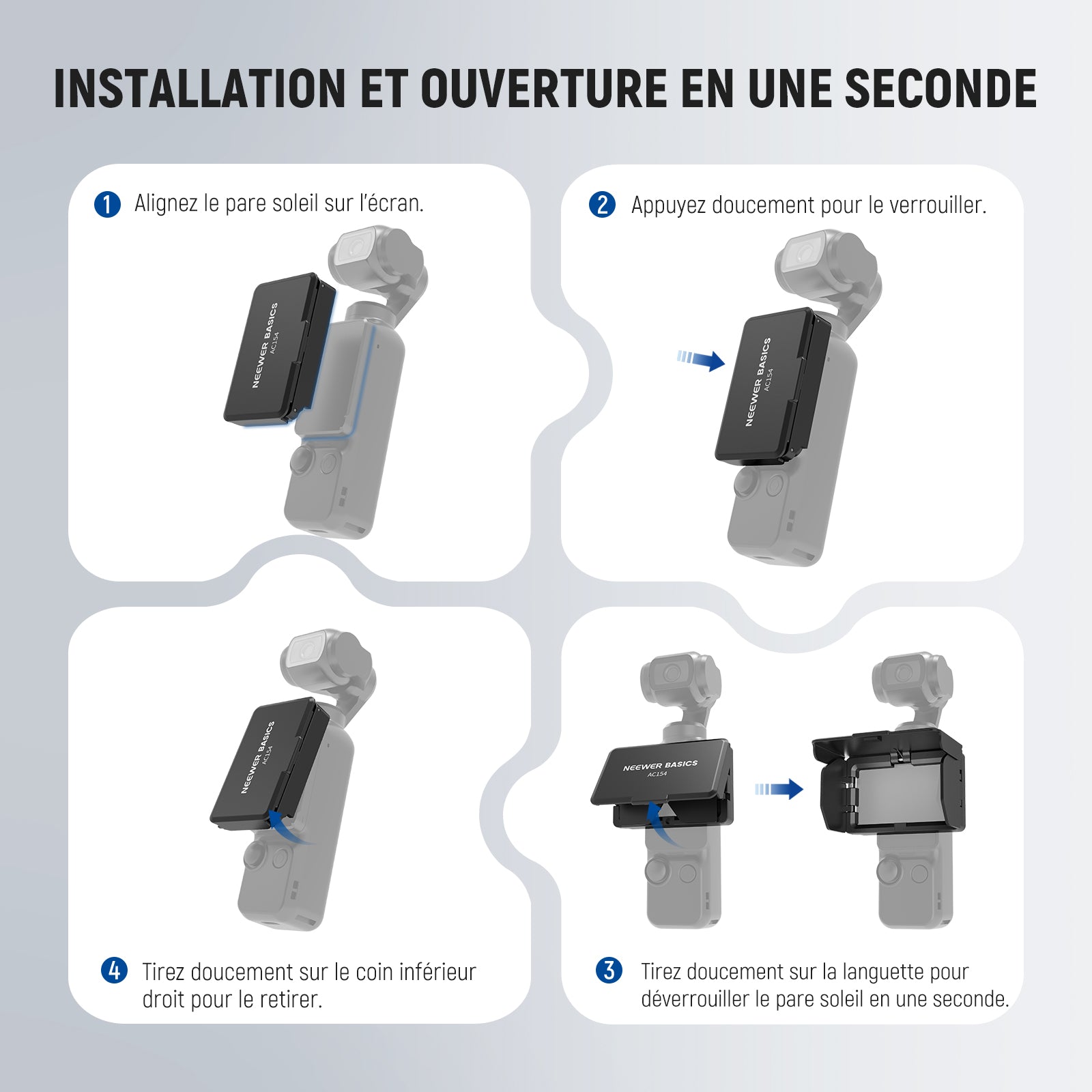 INSTALLATION ET OUVERTURE EN UNE SECONDE

1 Alignez le pare soleil sur l'écran.

NEEWER BASICS
AC154

2 Appuyez doucement pour le verrouiller.

NEEWER BASICS
AC154

NEEWER BASICS
AC154

4 Tirez doucement sur le coin inférieur droit pour le retirer.

NEEWER BASICS
AC154

3 Tirez doucement sur la languette pour déverrouiller le pare soleil en une seconde.