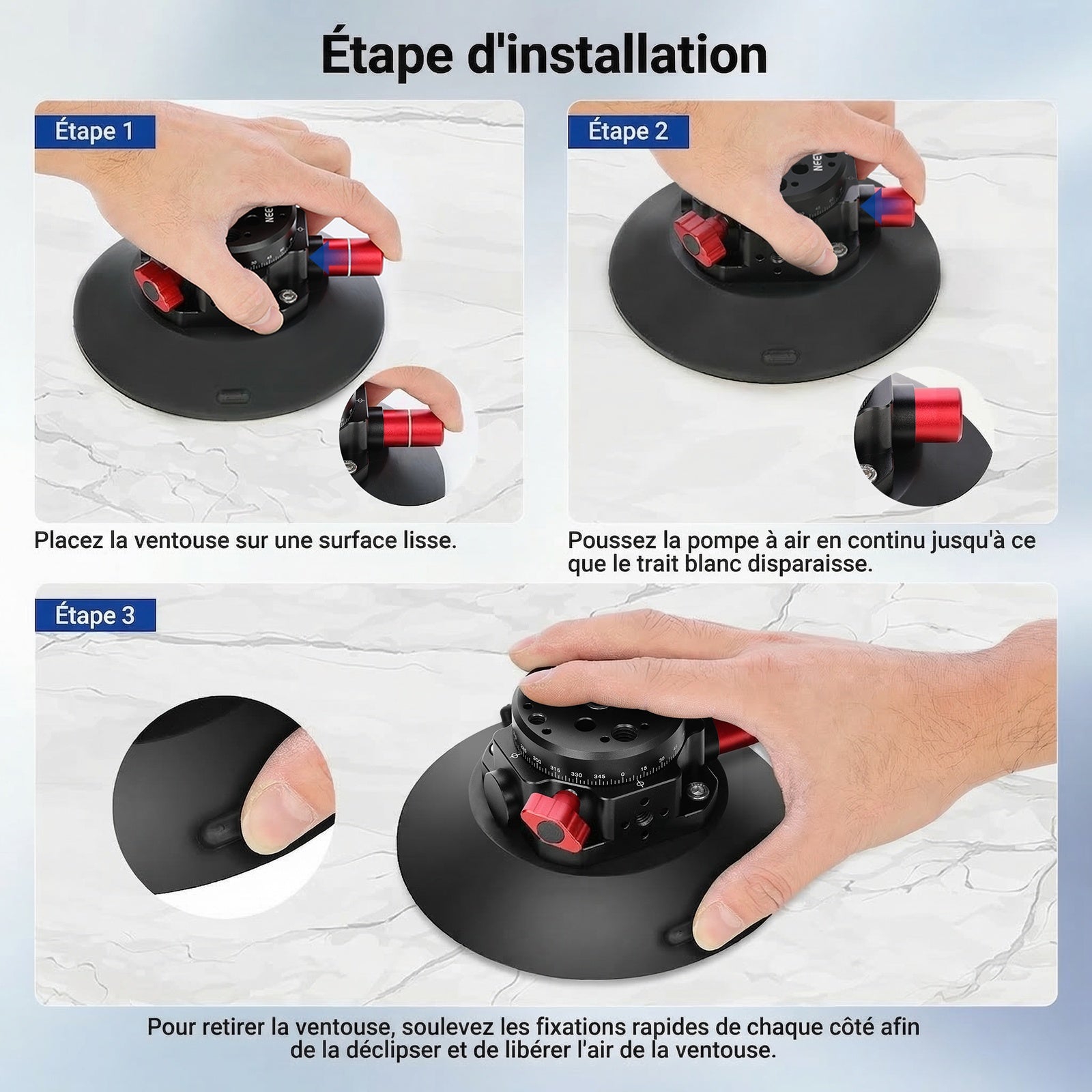 Étape d'installation

Étape 1

Placez la ventouse sur une surface lisse.

Étape 2

Poussez la pompe à air en continu jusqu'à ce que le trait blanc disparaisse.

Étape 3

300 315 330 345 0 15 30

Pour retirer la ventouse, soulevez les fixations rapides de chaque côté afin de la déclipser et de libérer l'air de la ventouse.