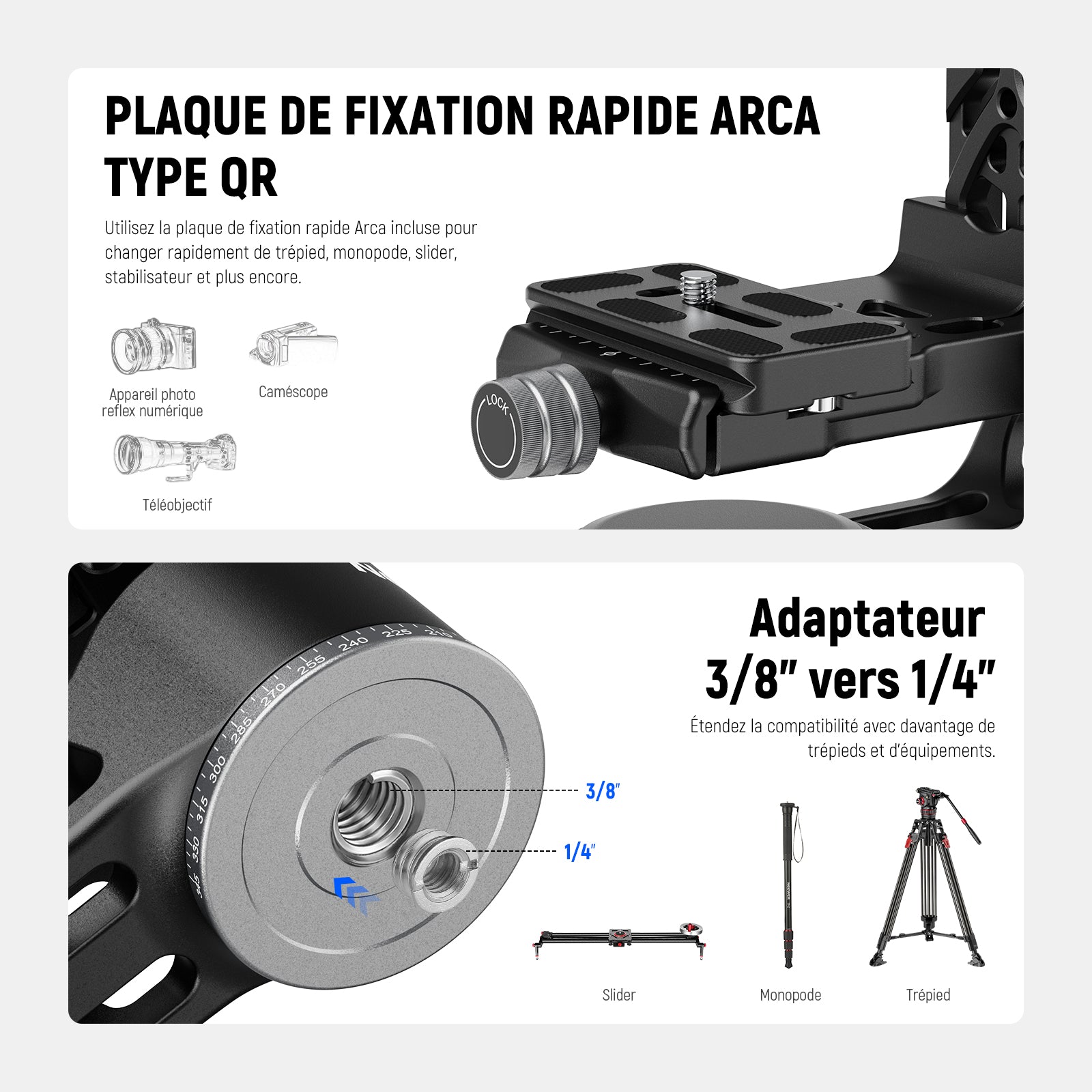 PLAQUE DE FIXATION RAPIDE ARCA TYPE QR

Utilisez la plaque de fixation rapide Arca incluse pour changer rapidement de trépied, monopode, slider, stabilisateur et plus encore.

Appareil photo reflex numérique

Caméscope

Téléobjectif

LOCK

Adaptateur 3/8" vers 1/4"

Étendez la compatibilité avec davantage de trépieds et d'équipements.

210 225 240 255 270 285 300 315 330 345

3/8"

1/4"

Slider

Monopode

Trépied