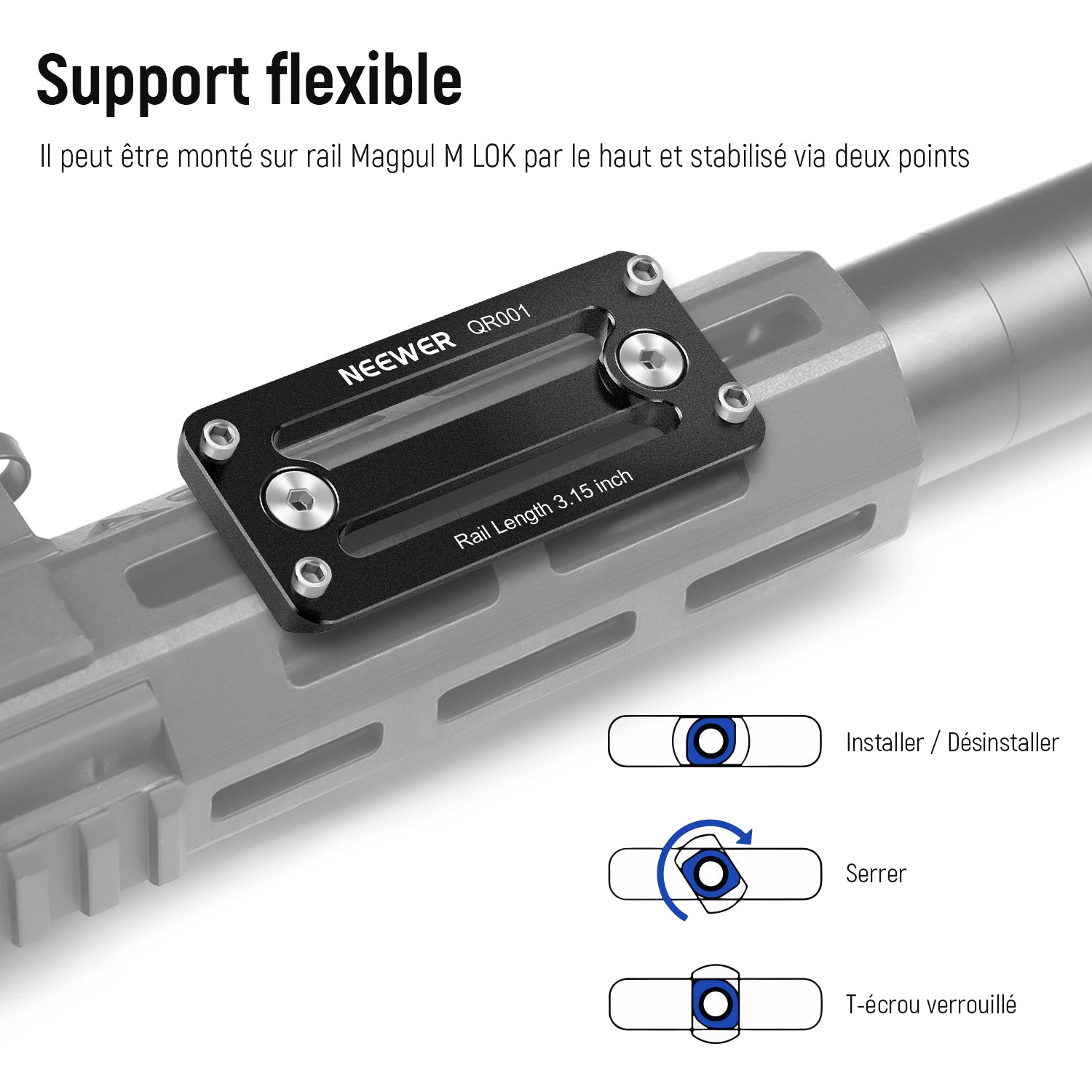 Support flexible

Il peut être monté sur rail Magpul M LOK par le haut et stabilisé via deux points

NEEWER QR001

Rail Length 3.15 inch

Installer / Désinstaller

Serrer

T-écrou verrouillé