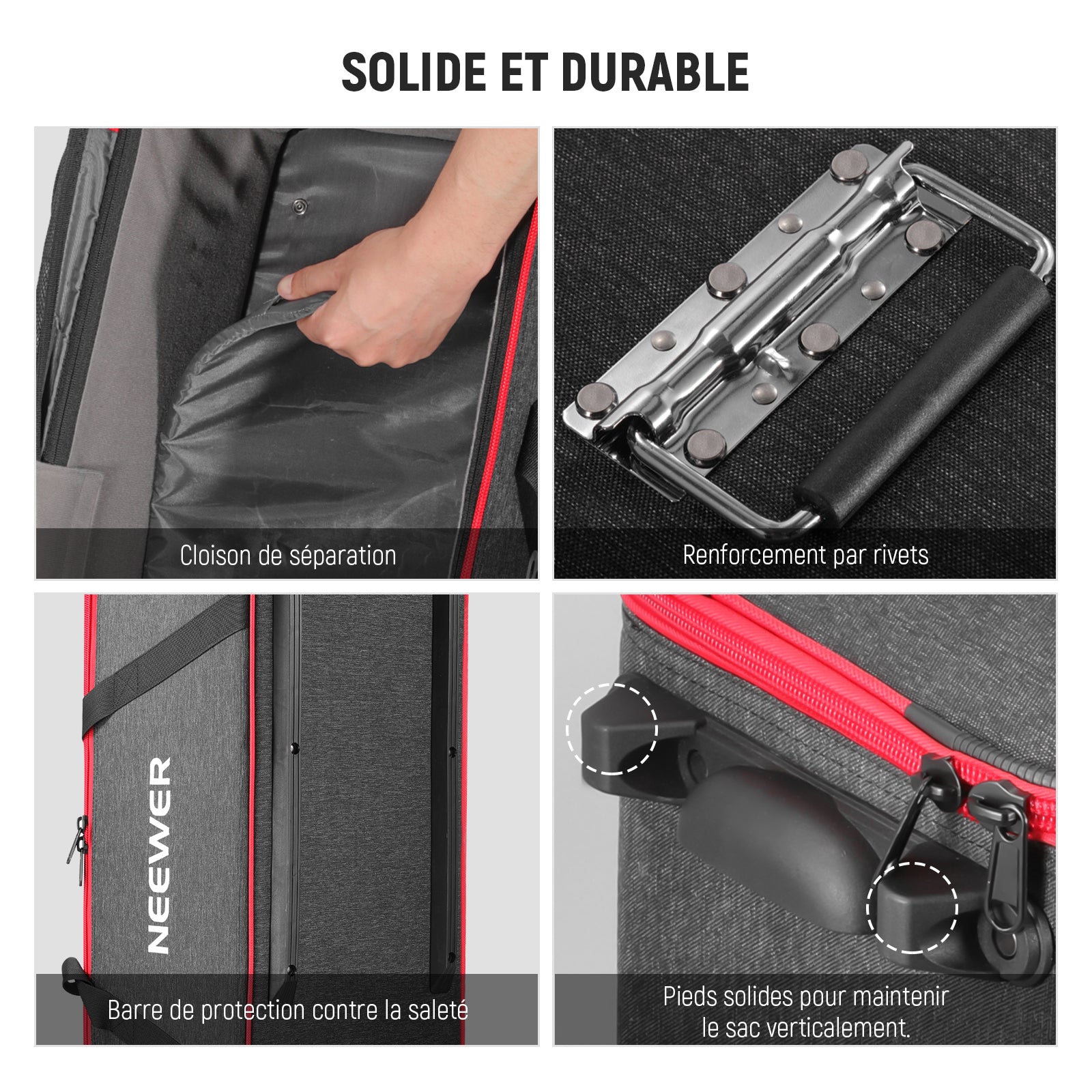 SOLIDE ET DURABLE

Cloison de séparation

Renforcement par rivets

NEEWER

Barre de protection contre la saleté

Pieds solides pour maintenir le sac verticalement.