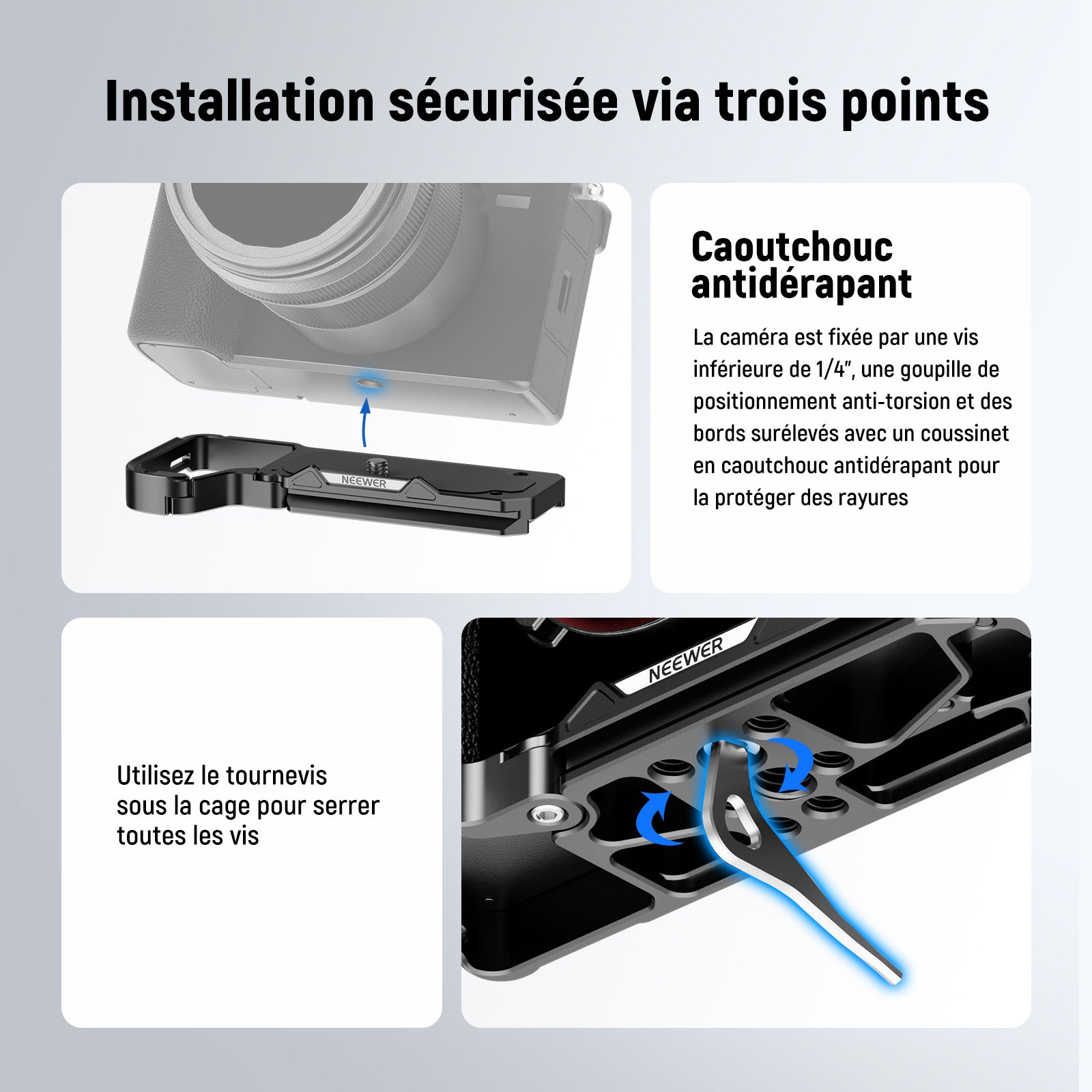 Installation sécurisée via trois points

NEEWER

Caoutchouc antidérapant

La caméra est fixée par une vis inférieure de 1/4", une goupille de positionnement anti-torsion et des bords surélevés avec un coussinet en caoutchouc antidérapant pour la protéger des rayures

Utilisez le tournevis sous la cage pour serrer toutes les vis

NEEWER