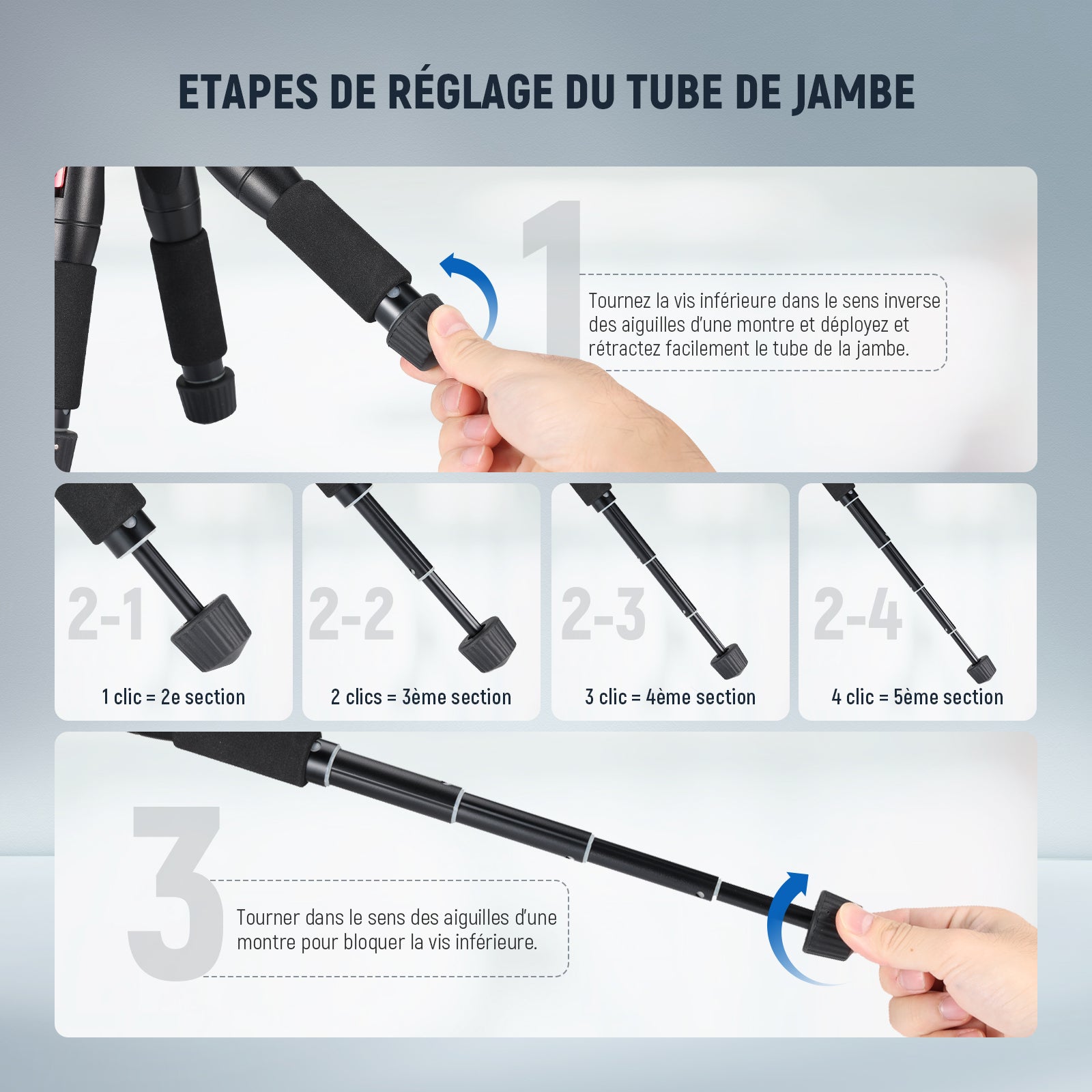 ETAPES DE RÉGLAGE DU TUBE DE JAMBE

1

Tournez la vis inférieure dans le sens inverse des aiguilles d'une montre et déployez et rétractez facilement le tube de la jambe.

2-1

1 clic = 2e section

2-2

2 clics = 3ème section

2-3

3 clic = 4ème section

2-4

4 clic = 5ème section

3

Tourner dans le sens des aiguilles d'une montre pour bloquer la vis inférieure.