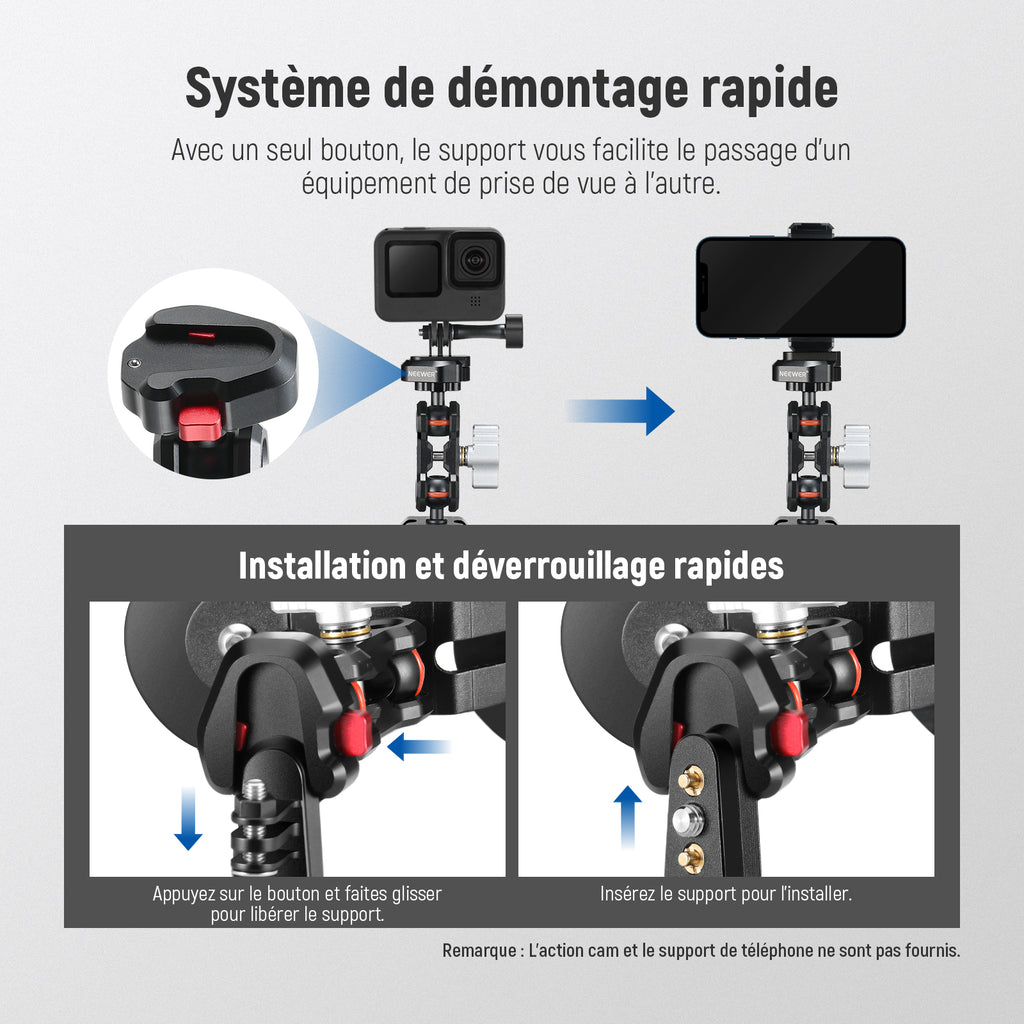 Système de démontage rapide

Avec un seul bouton, le support vous facilite le passage d'un équipement de prise de vue à l'autre.

NEEWER

NEEWER

Installation et déverrouillage rapides

Appuyez sur le bouton et faites glisser pour libérer le support.

Insérez le support pour l'installer.

Remarque : L'action cam et le support de téléphone ne sont pas fournis.