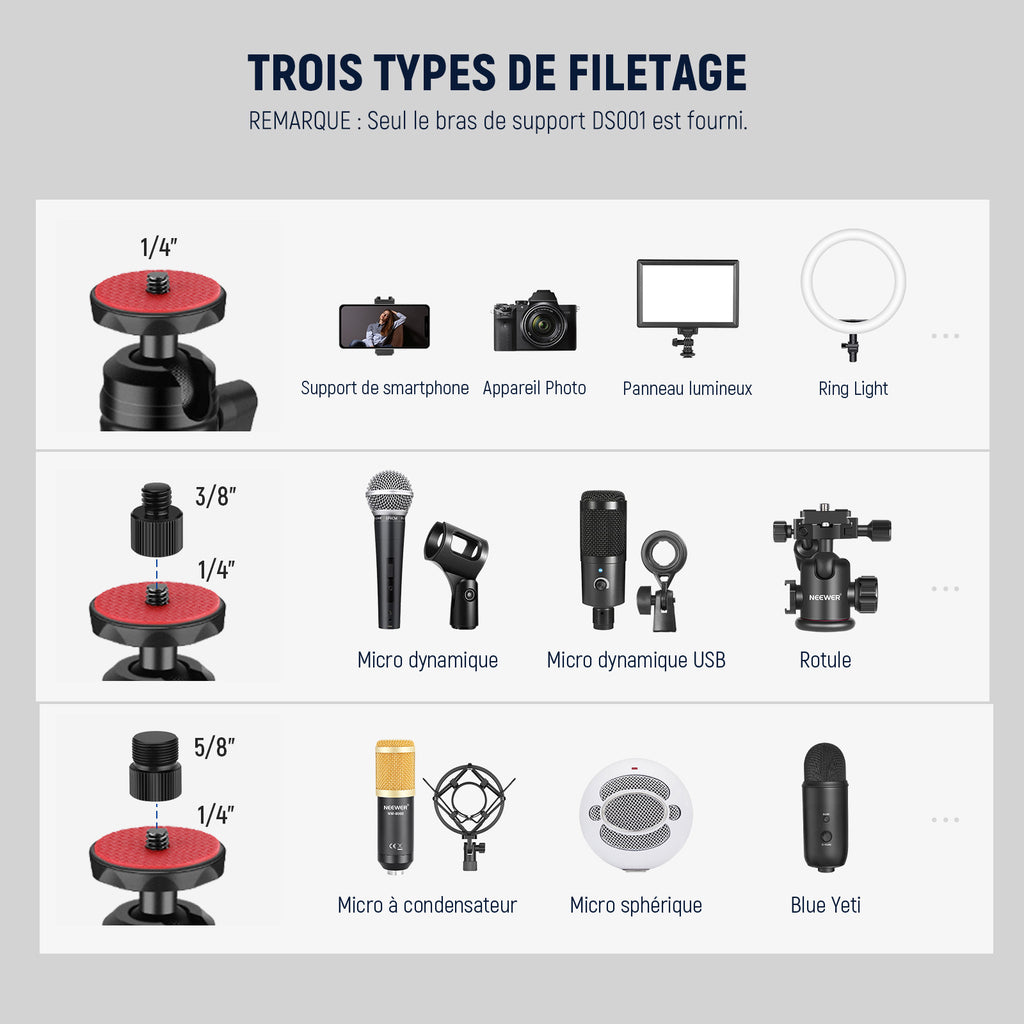 TROIS TYPES DE FILETAGE
REMARQUE : Seul le bras de support DS001 est fourni.

1/4"

Support de smartphone
Appareil Photo
Panneau lumineux
Ring Light
...

3/8"
1/4"

Micro dynamique
Micro dynamique USB
NEEWER
Rotule
...

5/8"
1/4"

NEEWER
Micro à condensateur
Micro sphérique
Blue Yeti
...