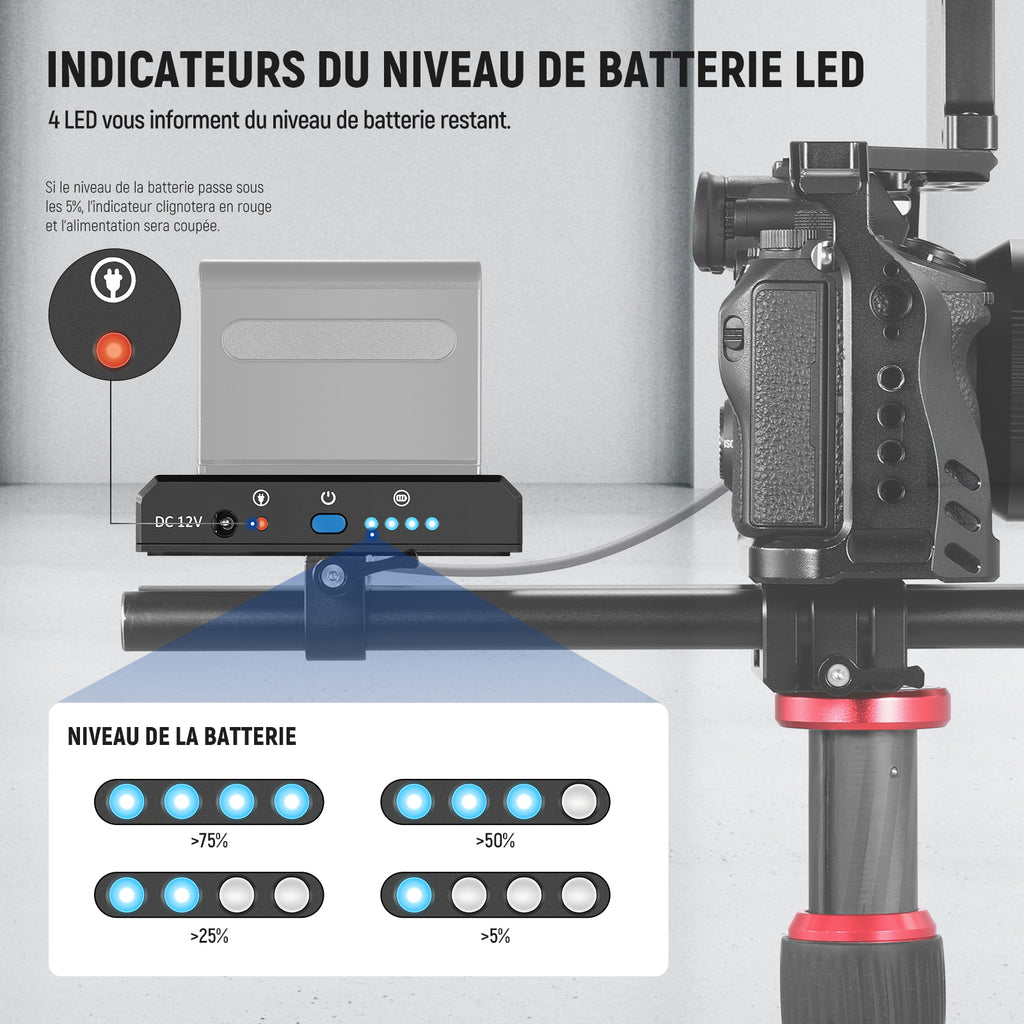 INDICATEURS DU NIVEAU DE BATTERIE LED

4 LED vous informent du niveau de batterie restant.

Si le niveau de la batterie passe sous les 5%, l'indicateur clignotera en rouge et l'alimentation sera coupée.

DC 12V

NIVEAU DE LA BATTERIE

>75%

>50%

>25%

>5%