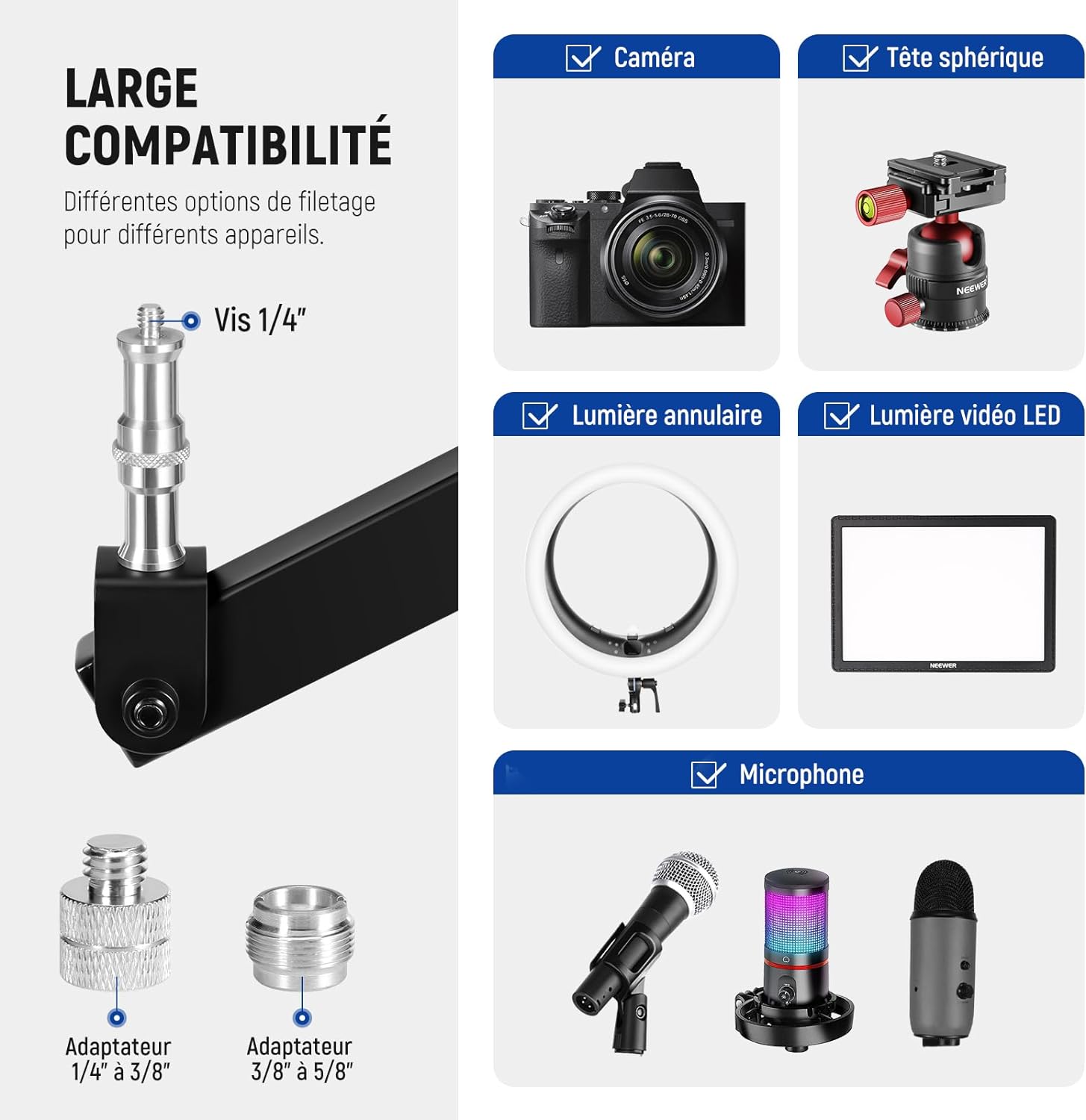 LARGE COMPATIBILITÉ

Différentes options de filetage pour différents appareils.

Vis 1/4"

Adaptateur 1/4" à 3/8"

Adaptateur 3/8" à 5/8"

Caméra

Tête sphérique

NEEWER

Lumière annulaire

Lumière vidéo LED

NEEWER

Microphone