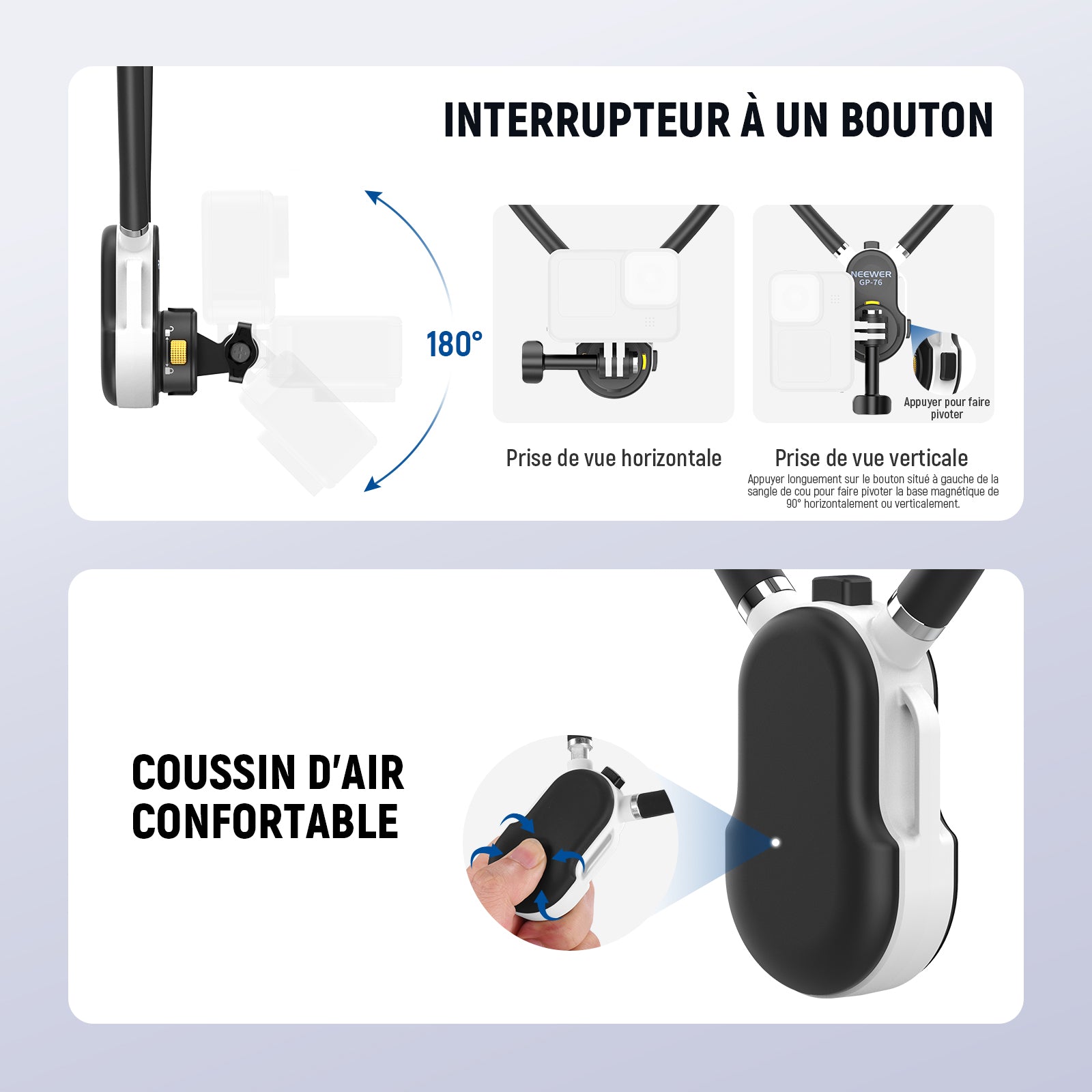 INTERRUPTEUR À UN BOUTON

180°

NEEWER
GP-76

Appuyer pour faire pivoter

Prise de vue horizontale

Prise de vue verticale

Appuyer longuement sur le bouton situé à gauche de la sangle de cou pour faire pivoter la base magnétique de 90° horizontalement ou verticalement.

COUSSIN D'AIR CONFORTABLE