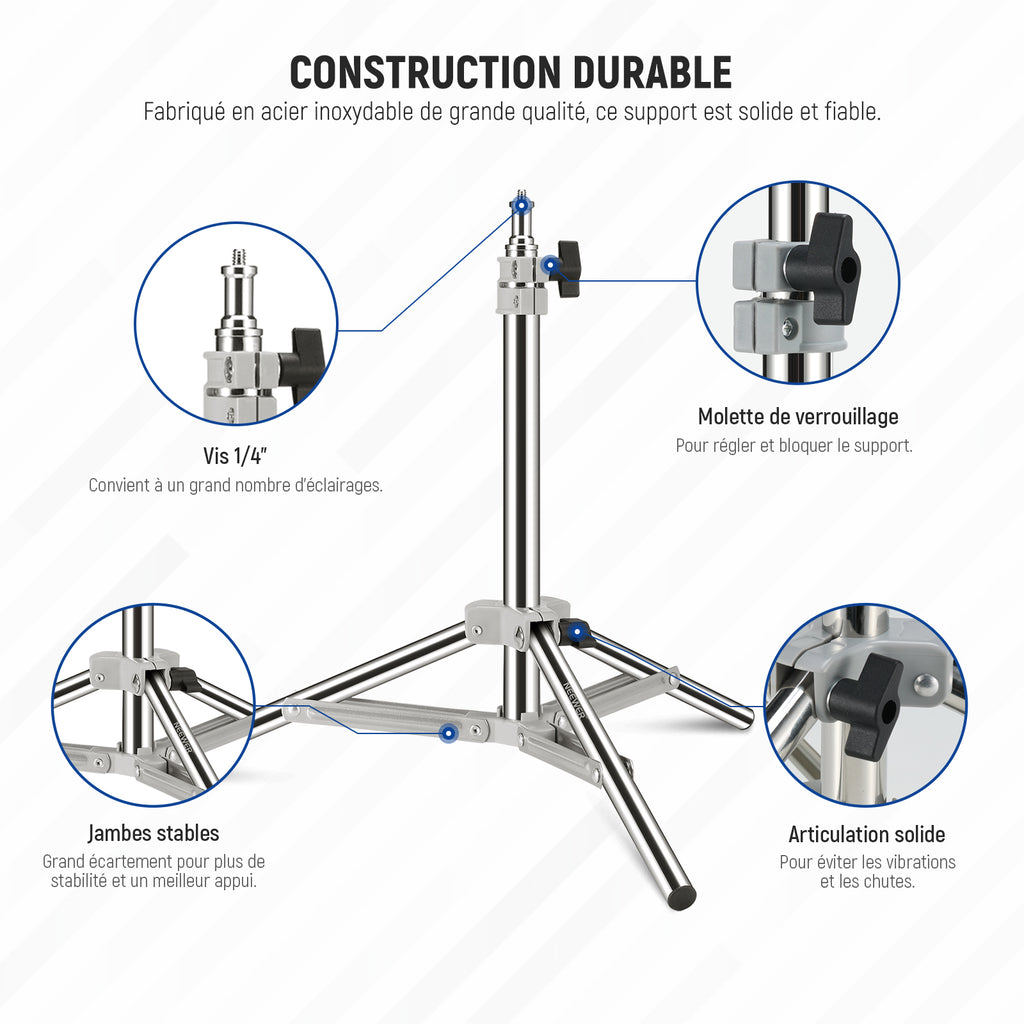 CONSTRUCTION DURABLE

Fabriqué en acier inoxydable de grande qualité, ce support est solide et fiable.

Vis 1/4"

Convient à un grand nombre d'éclairages.

Molette de verrouillage

Pour régler et bloquer le support.

NEEWER

NEEWER

Jambes stables

Grand écartement pour plus de stabilité et un meilleur appui.

Articulation solide

Pour éviter les vibrations et les chutes.