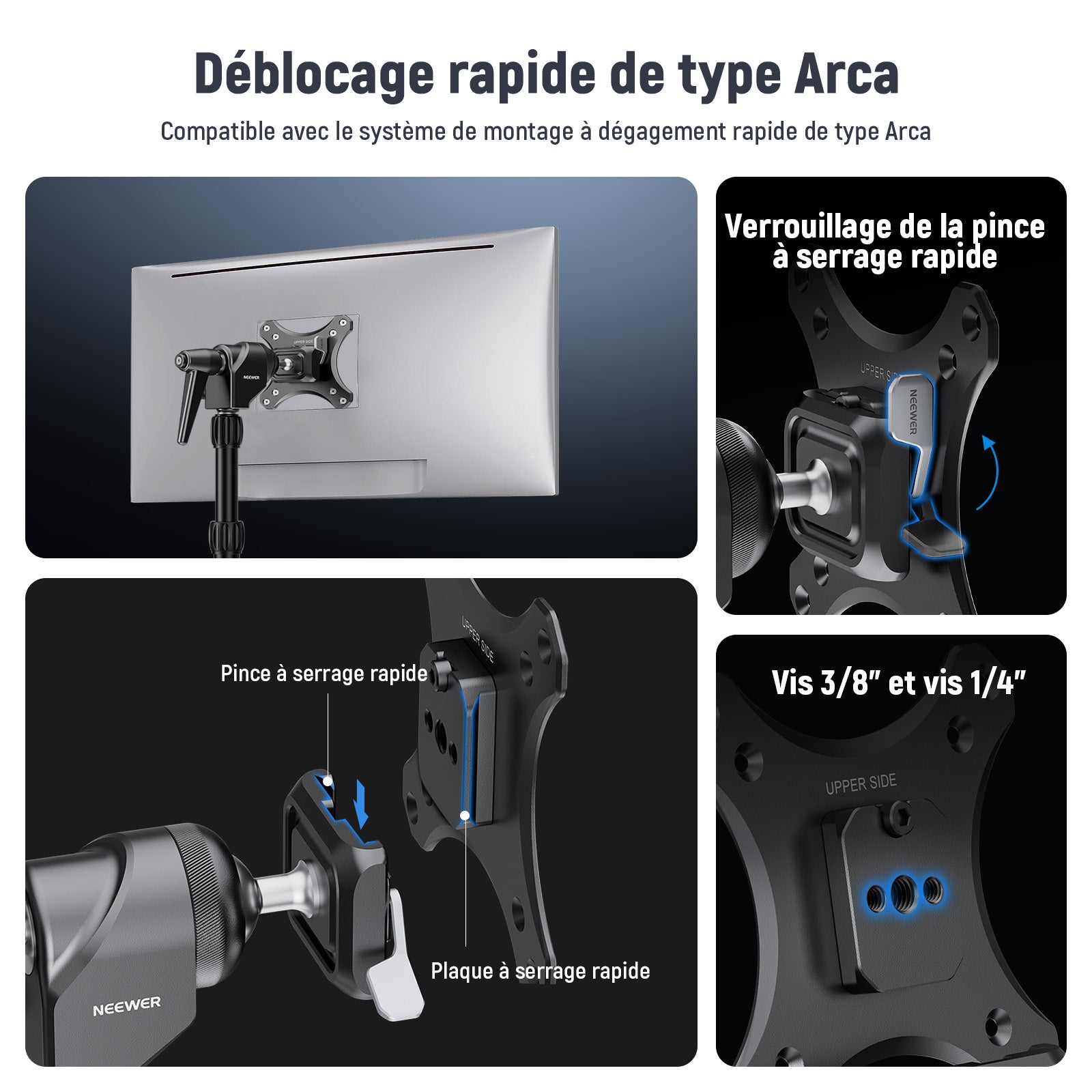 Déblocage rapide de type Arca

Compatible avec le système de montage à dégagement rapide de type Arca

UPPER SIDE

NEEWER

Verrouillage de la pince à serrage rapide

UPPER SIDE

NEEWER

UPPER SIDE

Pince à serrage rapide

Plaque à serrage rapide

NEEWER

Vis 3/8" et vis 1/4"

UPPER SIDE