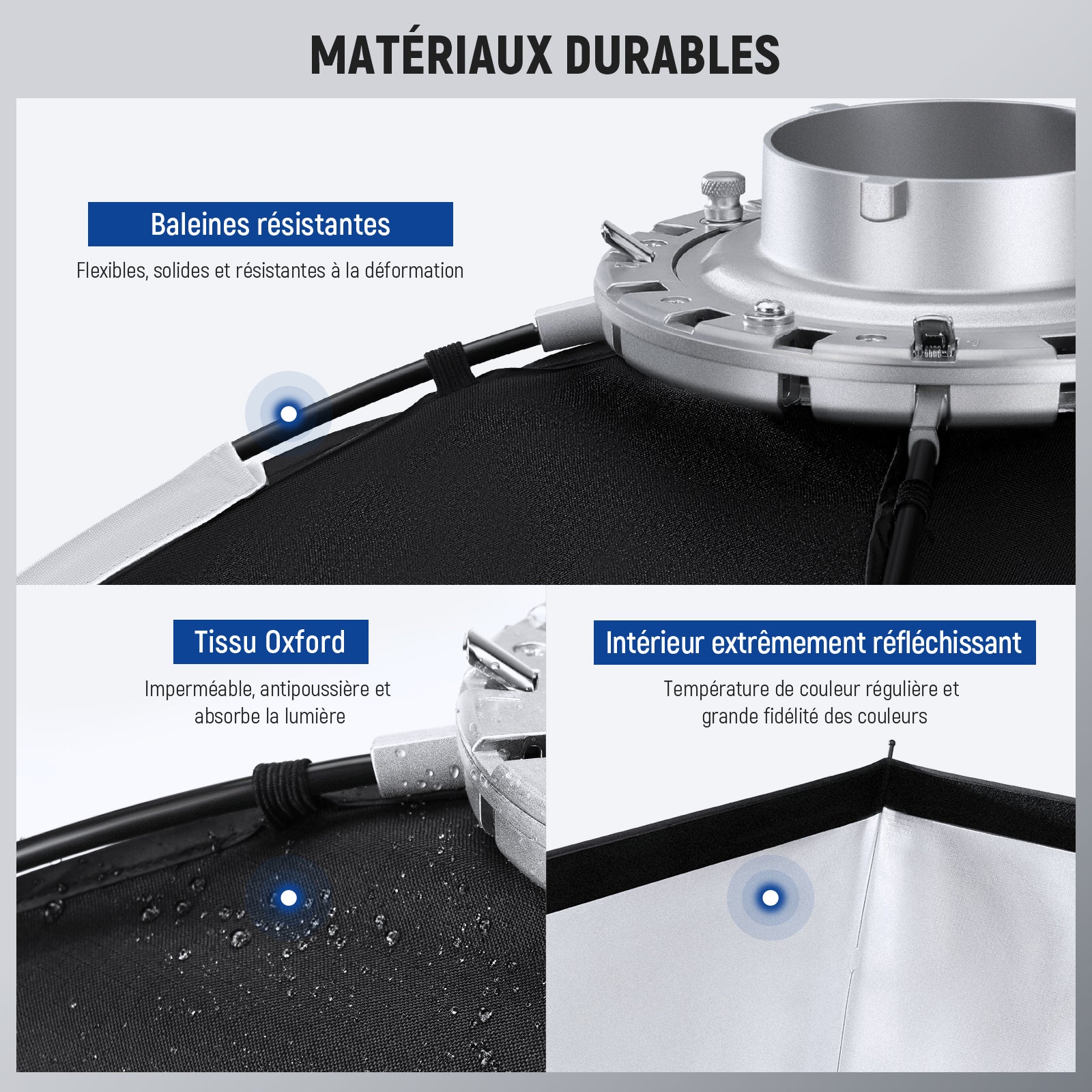 MATÉRIAUX DURABLES

Baleines résistantes

Flexibles, solides et résistantes à la déformation

Tissu Oxford

Imperméable, antipoussière et absorbe la lumière

Intérieur extrêmement réfléchissant

Température de couleur régulière et grande fidélité des couleurs