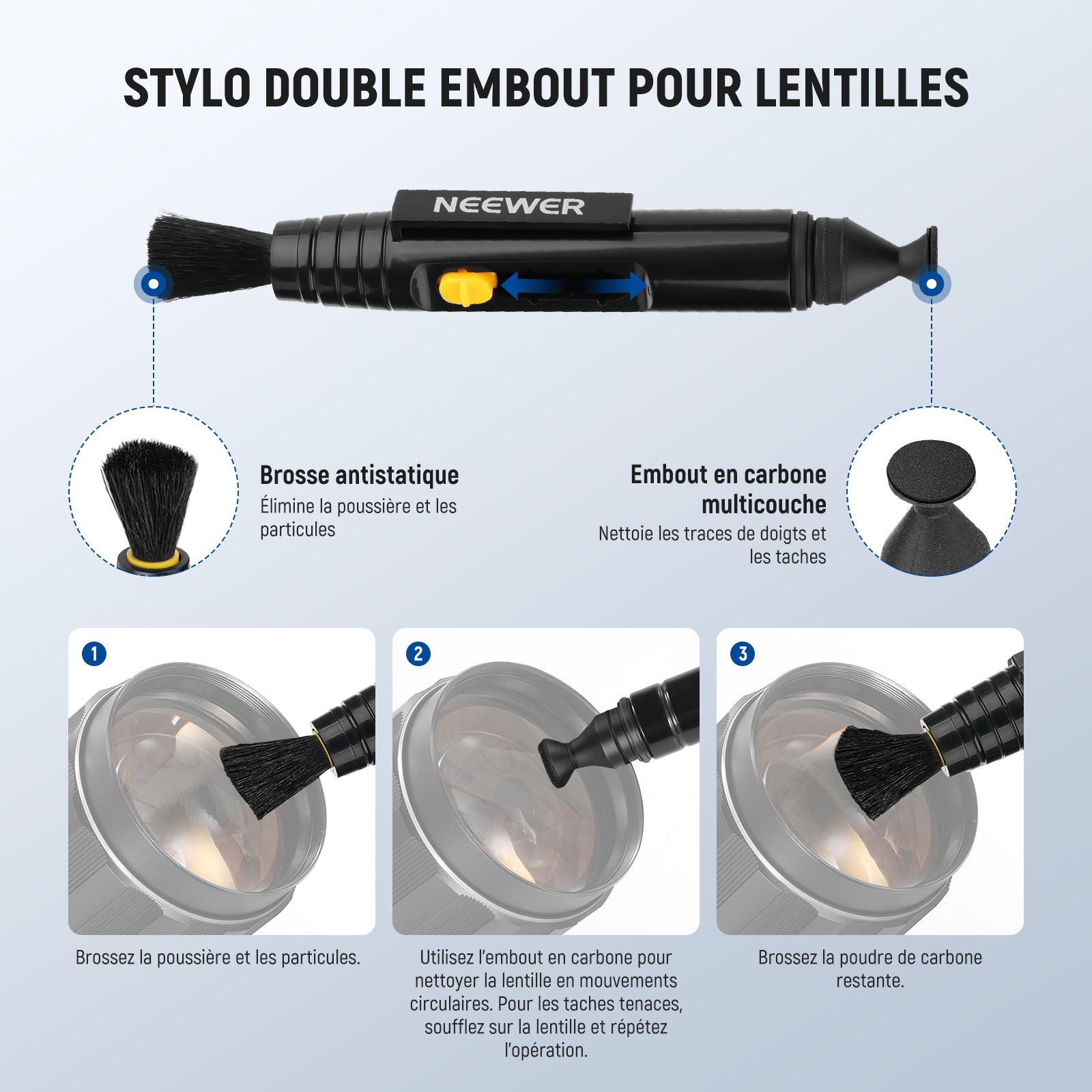 STYLO DOUBLE EMBOUT POUR LENTILLES

NEEWER

Brosse antistatique
Élimine la poussière et les particules

Embout en carbone multicouche
Nettoie les traces de doigts et les taches

1
Brossez la poussière et les particules.

2
Utilisez l'embout en carbone pour nettoyer la lentille en mouvements circulaires. Pour les taches tenaces, soufflez sur la lentille et répétez l'opération.

3
Brossez la poudre de carbone restante.