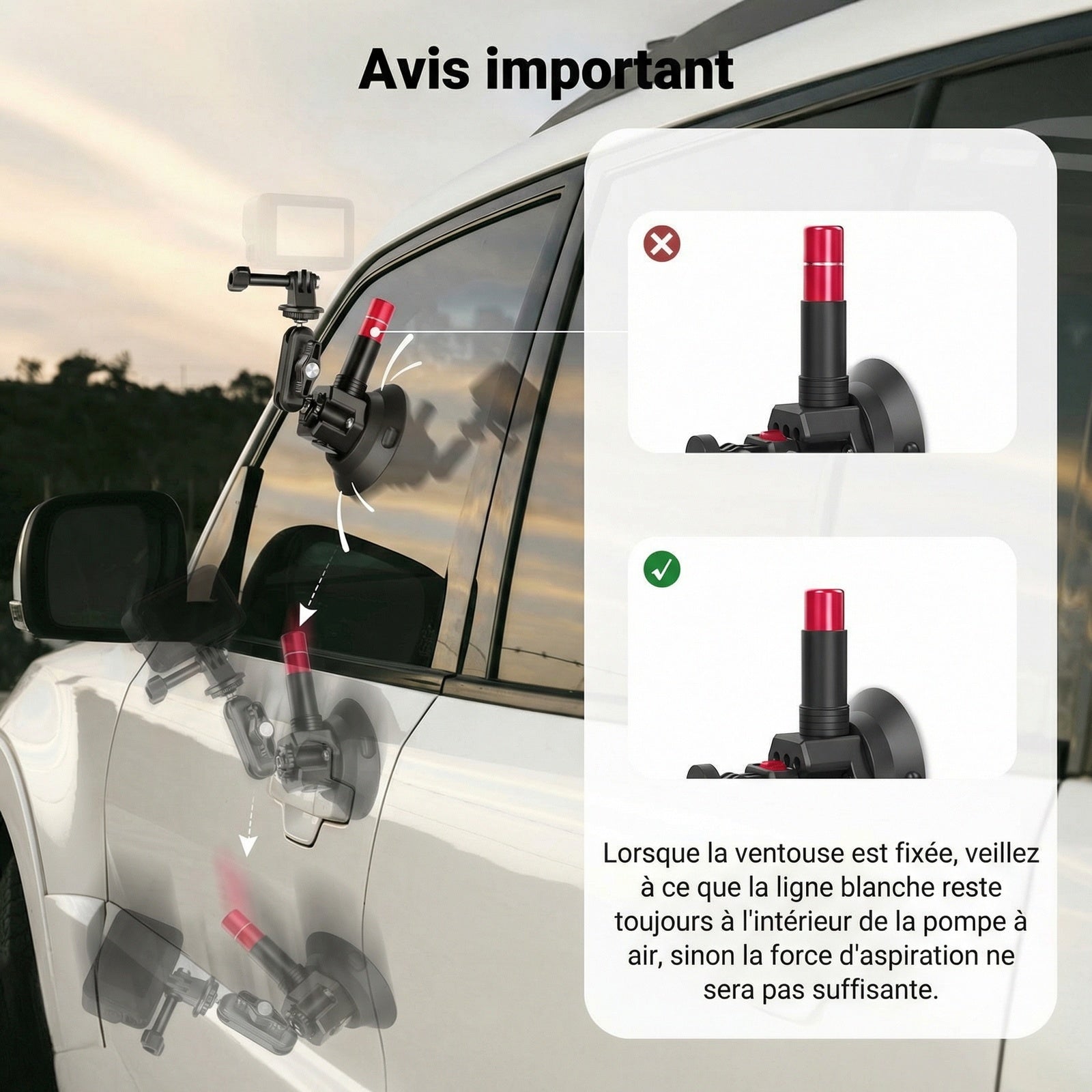 Avis important

Lorsque la ventouse est fixée, veillez à ce que la ligne blanche reste toujours à l'intérieur de la pompe à air, sinon la force d'aspiration ne sera pas suffisante.