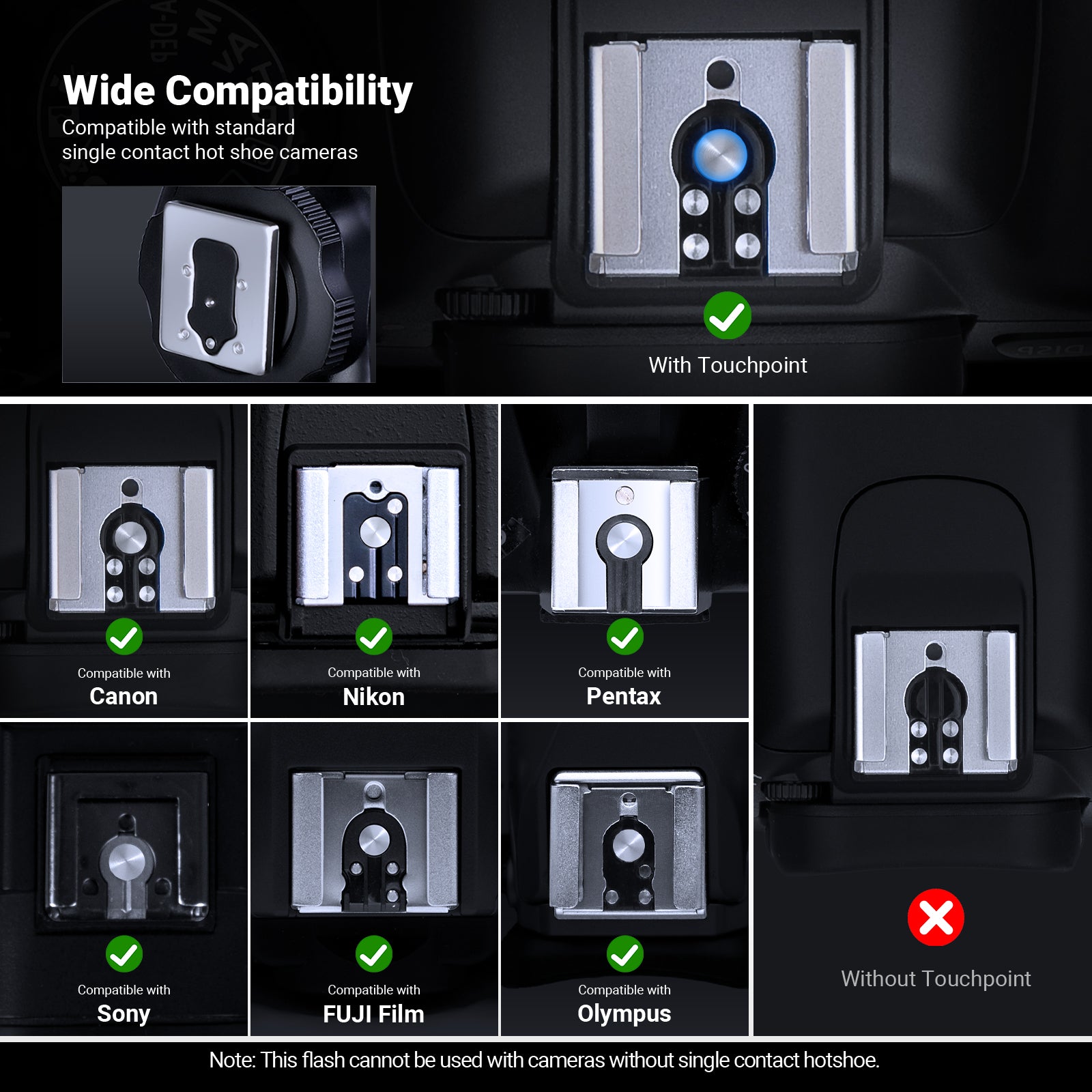 Wide Compatibility
Compatible with standard single contact hot shoe cameras

With Touchpoint

Compatible with
Canon

Compatible with
Nikon

Compatible with
Pentax

Compatible with
Sony

Compatible with
FUJI Film

Compatible with
Olympus

Without Touchpoint

Note: This flash cannot be used with cameras without single contact hotshoe.