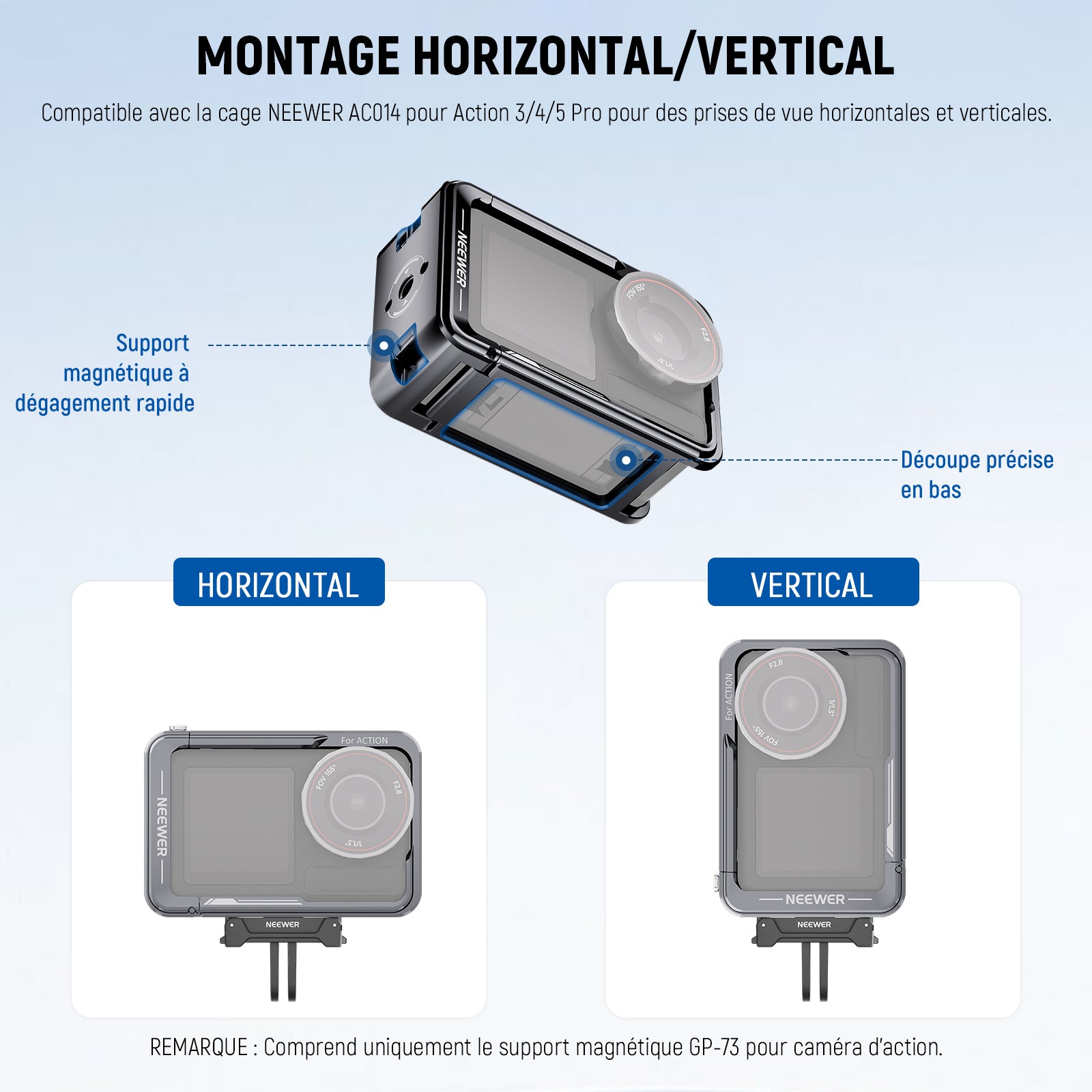 MONTAGE HORIZONTAL/VERTICAL

Compatible avec la cage NEEWER AC014 pour Action 3/4/5 Pro pour des prises de vue horizontales et verticales.

NEEWER

FOV 155°

F2.8

1/1.3"

Support magnétique à dégagement rapide

Découpe précise en bas

HORIZONTAL

For ACTION

NEEWER

FOV 155°

F2.8

1/1.3"

NEEWER

VERTICAL

For ACTION

F2.8

1/1.3"

FOV 155°

NEEWER

NEEWER

REMARQUE : Comprend uniquement le support magnétique GP-73 pour caméra d'action.