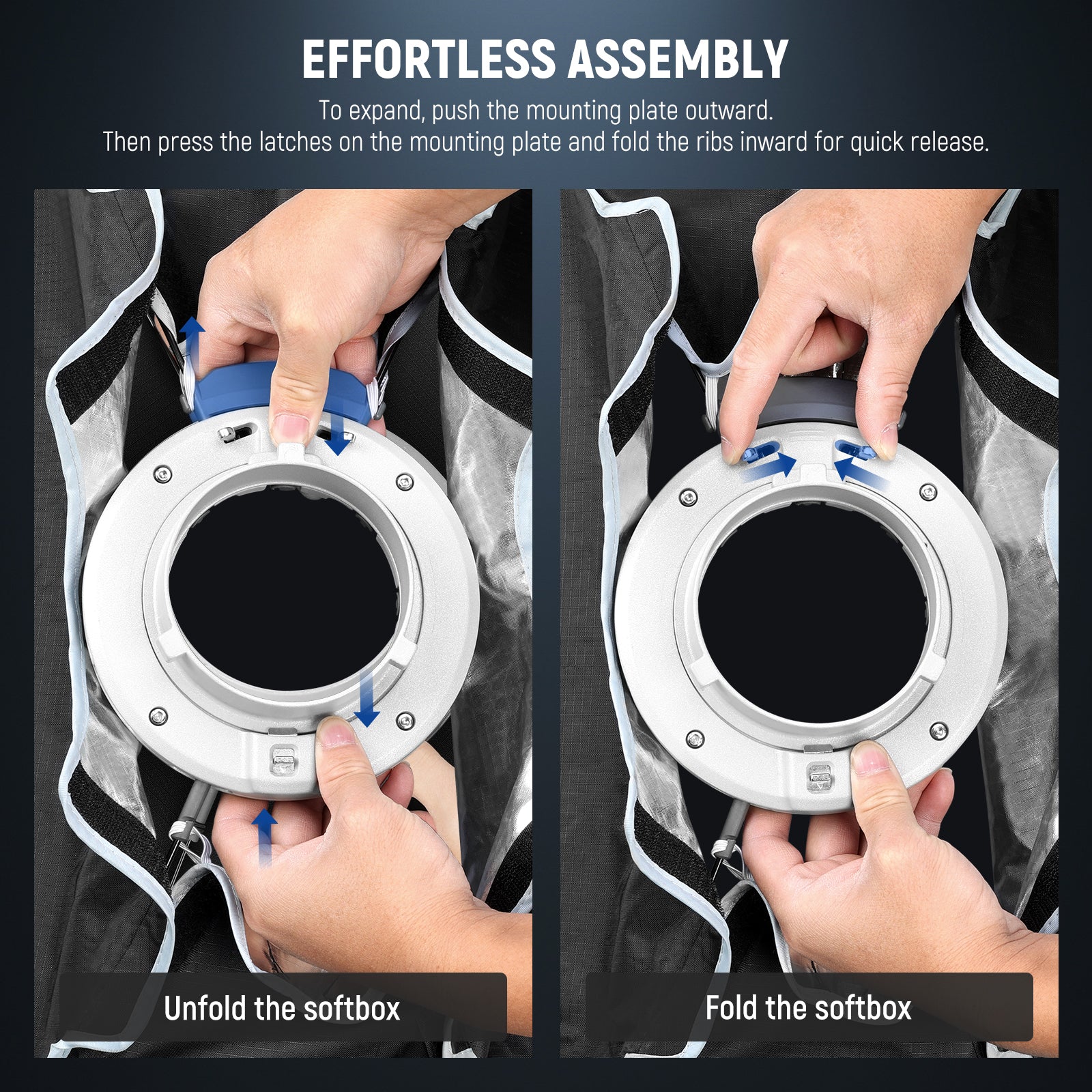 EFFORTLESS ASSEMBLY

To expand, push the mounting plate outward.
Then press the latches on the mounting plate and fold the ribs inward for quick release.

Unfold the softbox

Fold the softbox