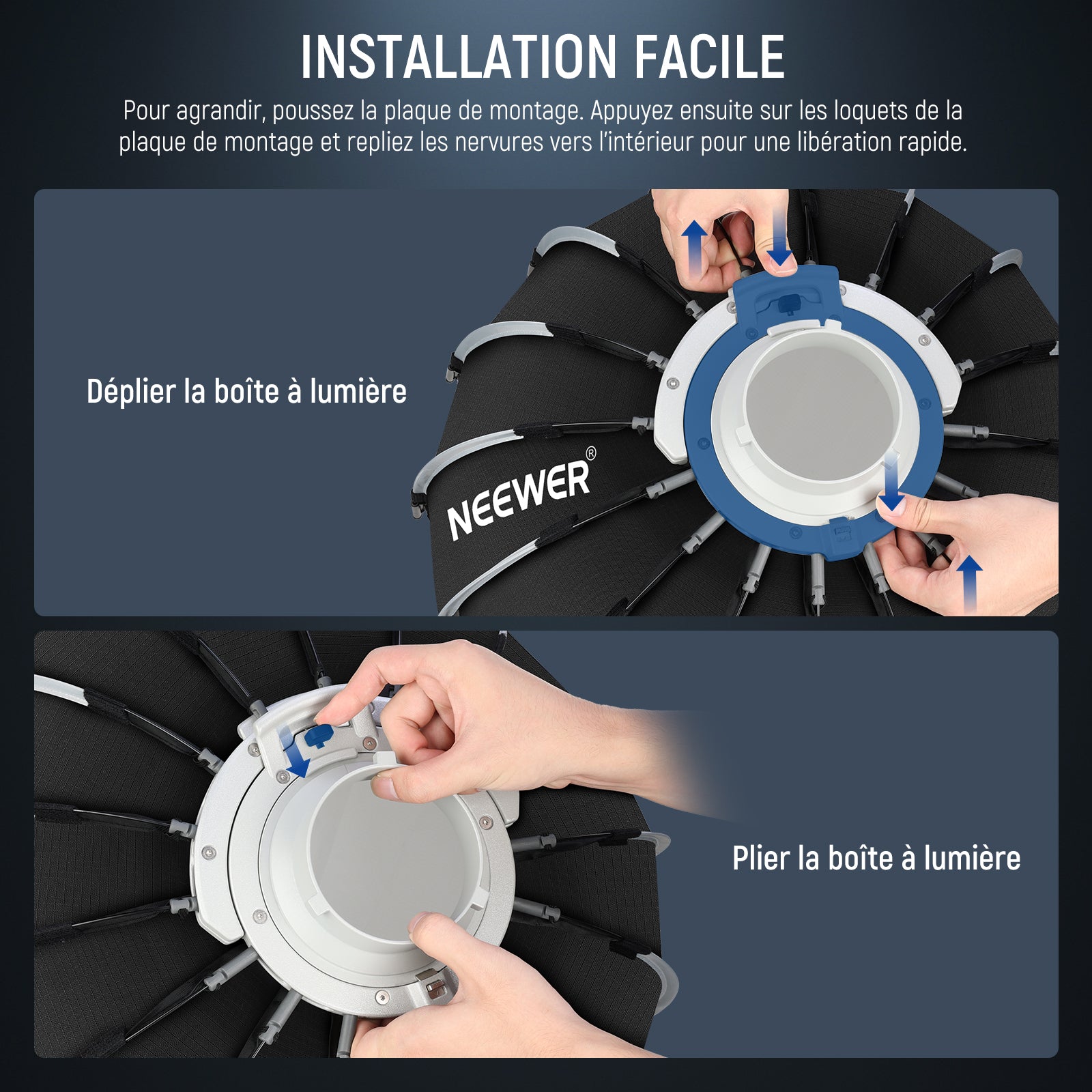 INSTALLATION FACILE

Pour agrandir, poussez la plaque de montage. Appuyez ensuite sur les loquets de la plaque de montage et repliez les nervures vers l'intérieur pour une libération rapide.

Déplier la boîte à lumière

NEEWER®

Plier la boîte à lumière