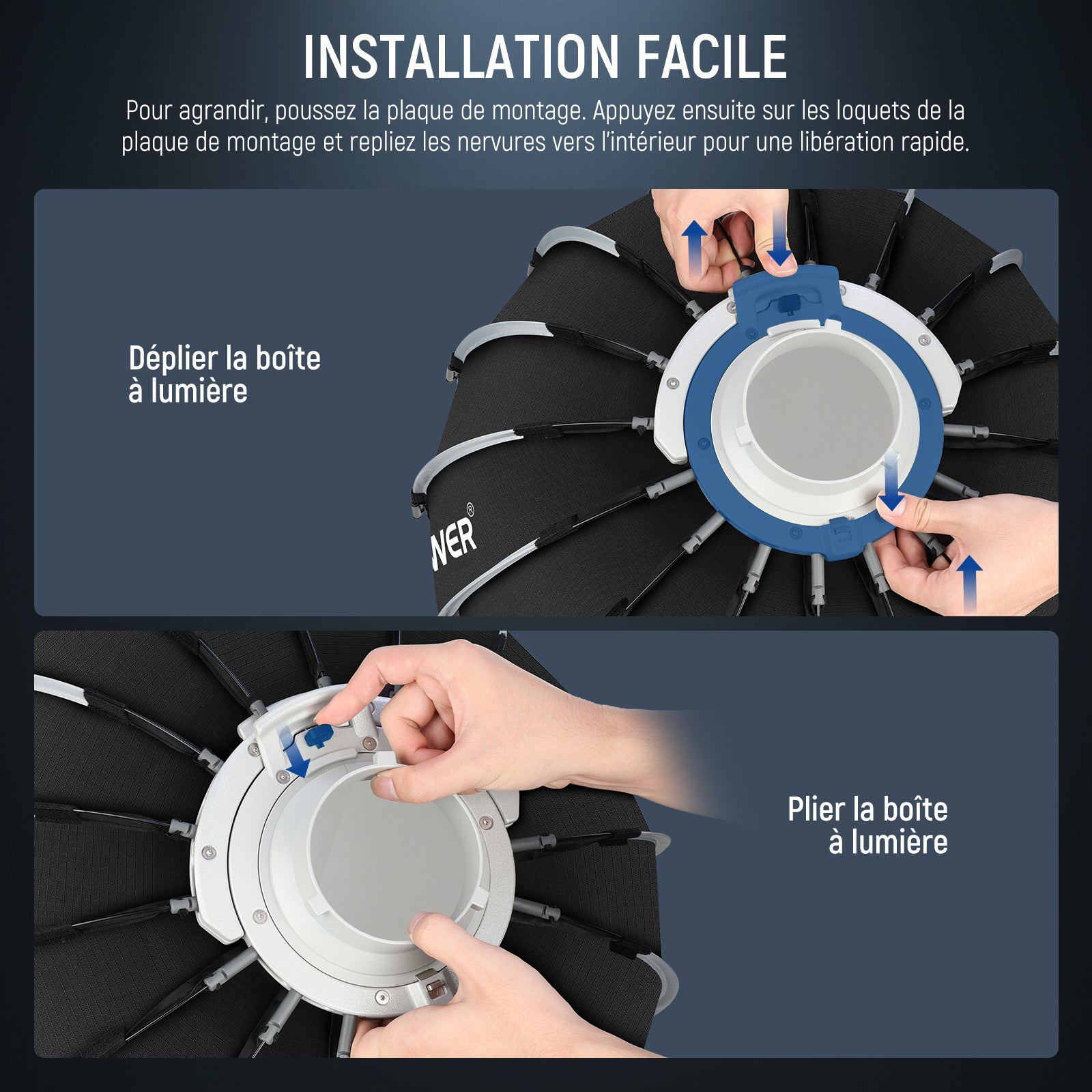 INSTALLATION FACILE

Pour agrandir, poussez la plaque de montage. Appuyez ensuite sur les loquets de la plaque de montage et repliez les nervures vers l'intérieur pour une libération rapide.

Déplier la boîte à lumière

WER®

Plier la boîte à lumière