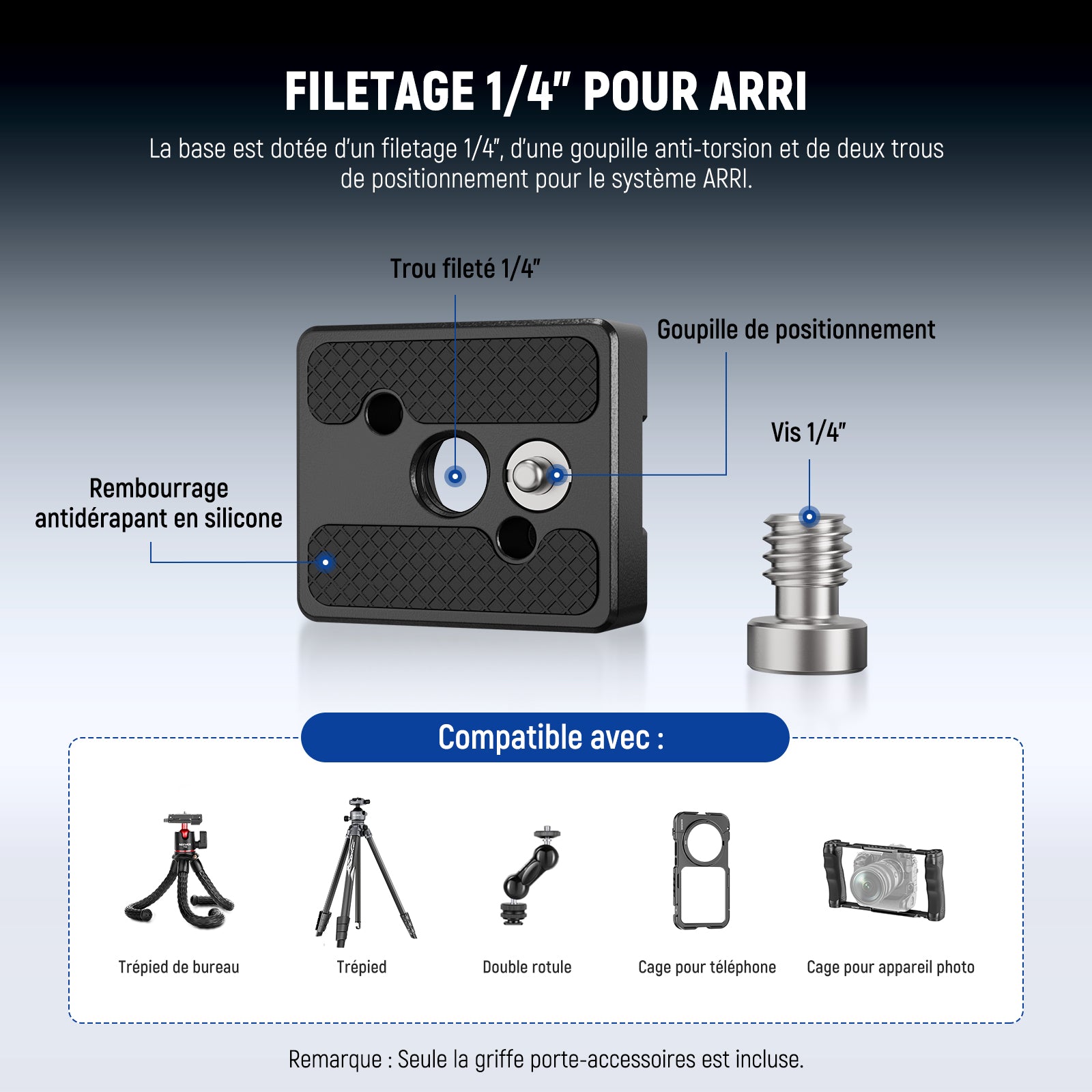 FILETAGE 1/4" POUR ARRI

La base est dotée d'un filetage 1/4", d'une goupille anti-torsion et de deux trous de positionnement pour le système ARRI.

Trou fileté 1/4"

Goupille de positionnement

Vis 1/4"

Rembourrage antidérapant en silicone

Compatible avec :

Trépied de bureau

Trépied

Double rotule

Cage pour téléphone

Cage pour appareil photo

Remarque : Seule la griffe porte-accessoires est incluse.