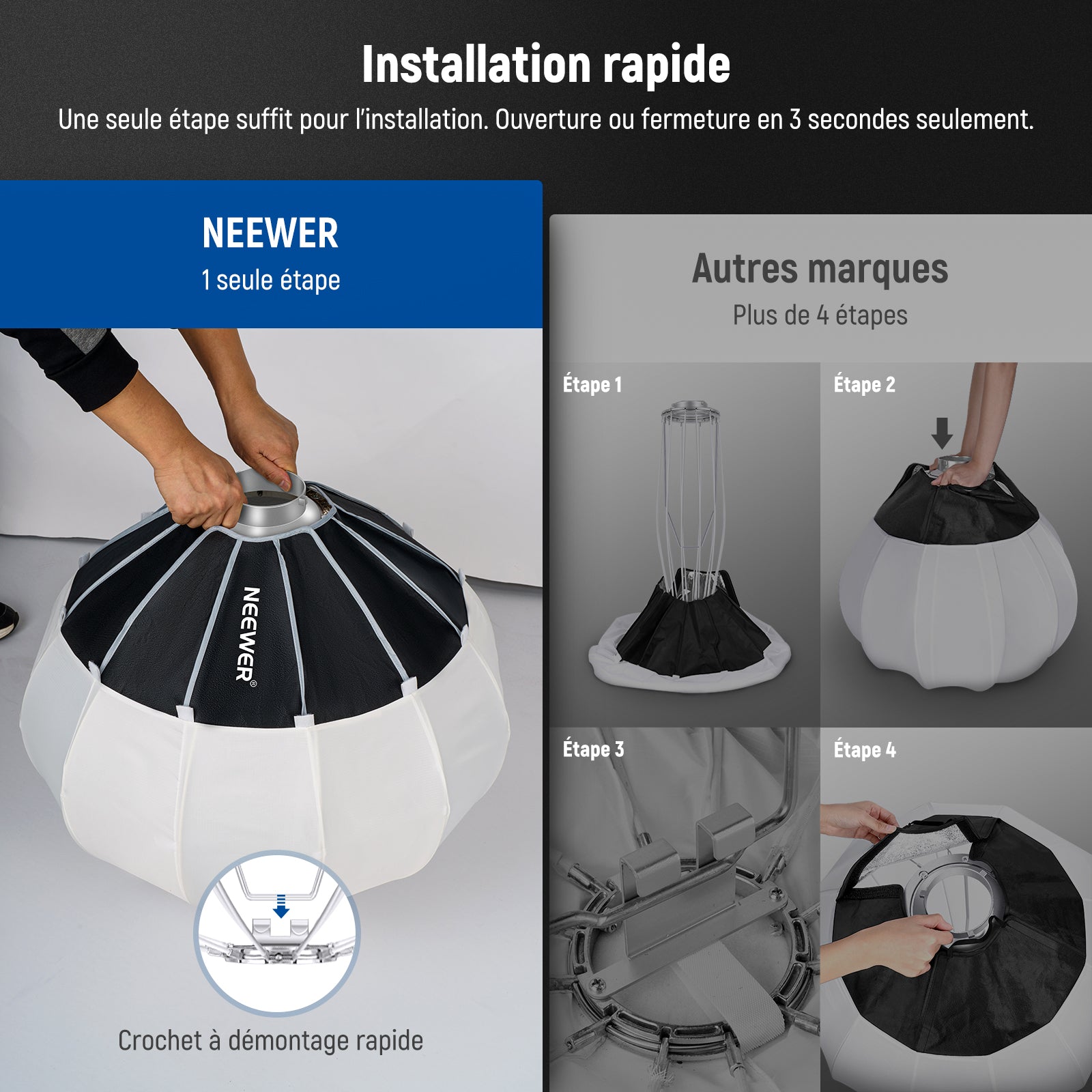 Installation rapide

Une seule étape suffit pour l'installation. Ouverture ou fermeture en 3 secondes seulement.

NEEWER

1 seule étape

NEEWER®

Crochet à démontage rapide

Autres marques

Plus de 4 étapes

Étape 1

Étape 2

Étape 3

Étape 4